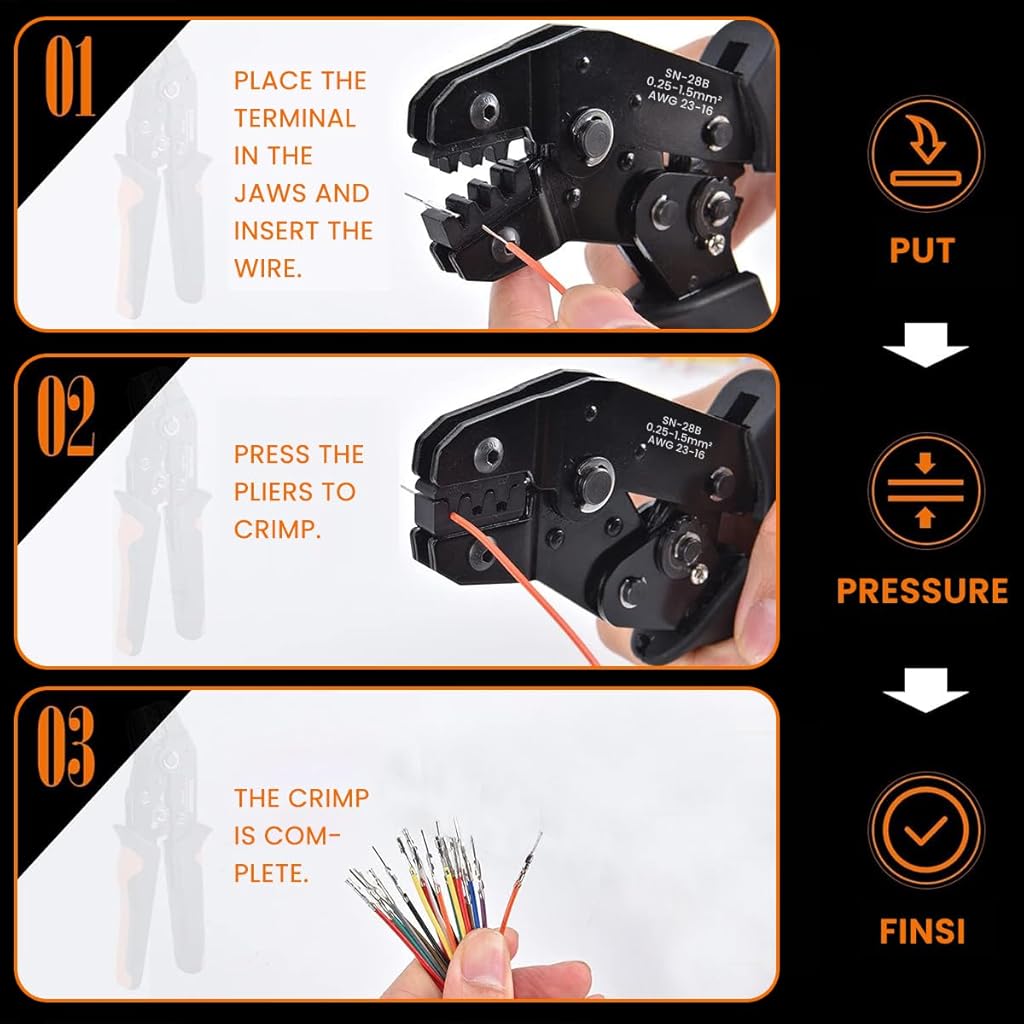 01

PLACE THE TERMINAL IN THE JAWS AND INSERT THE WIRE.

SN-28B
0.25-1.5mm²
AWG 23-16

02

PRESS THE PLIERS TO CRIMP.

SN-28B
0.25-1.5mm²
AWG 23-16

03

THE CRIMP IS COMPLETE.

PUT

PRESSURE

FINSI