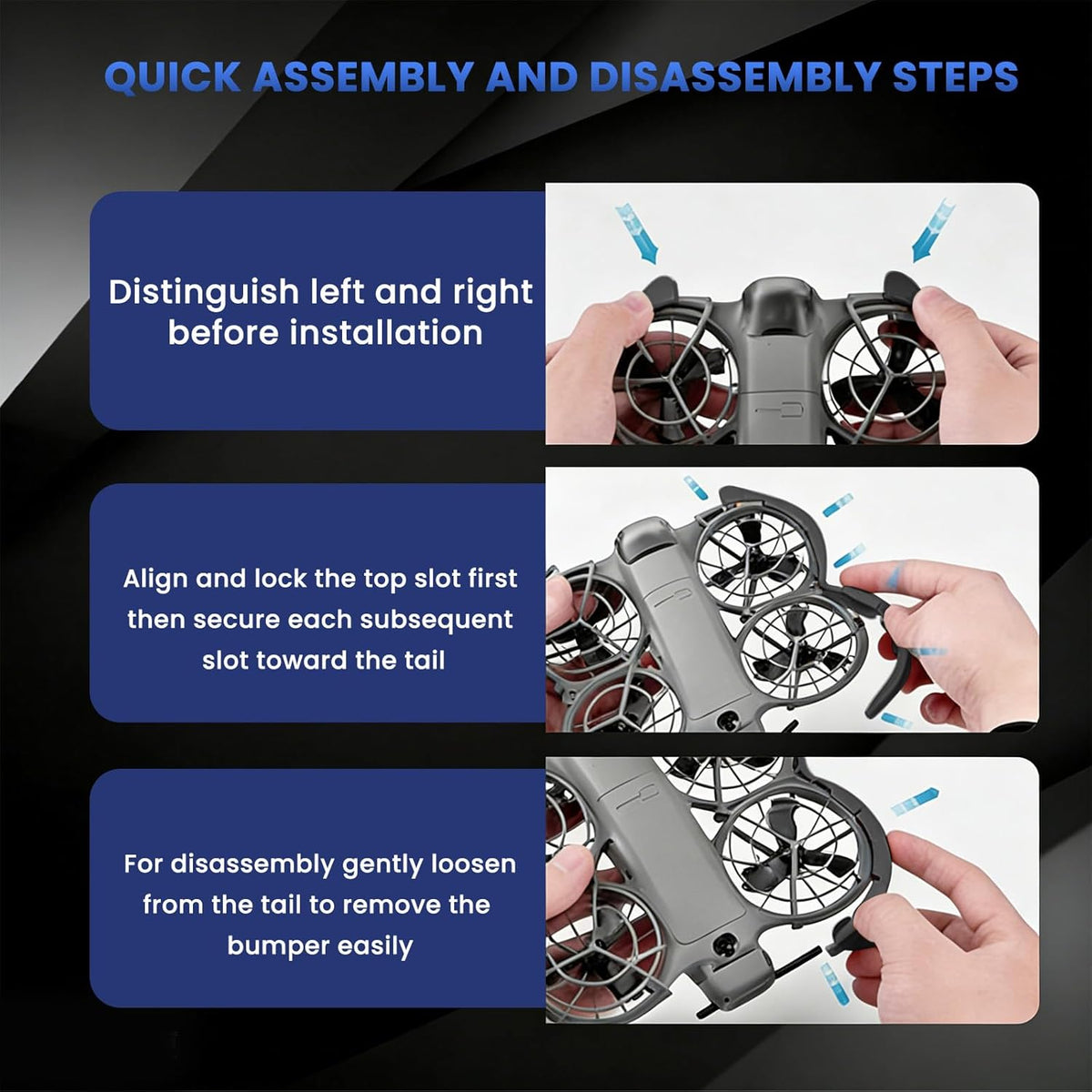 QUICK ASSEMBLY AND DISASSEMBLY STEPS

Distinguish left and right before installation

Align and lock the top slot first then secure each subsequent slot toward the tail

For disassembly gently loosen from the tail to remove the bumper easily