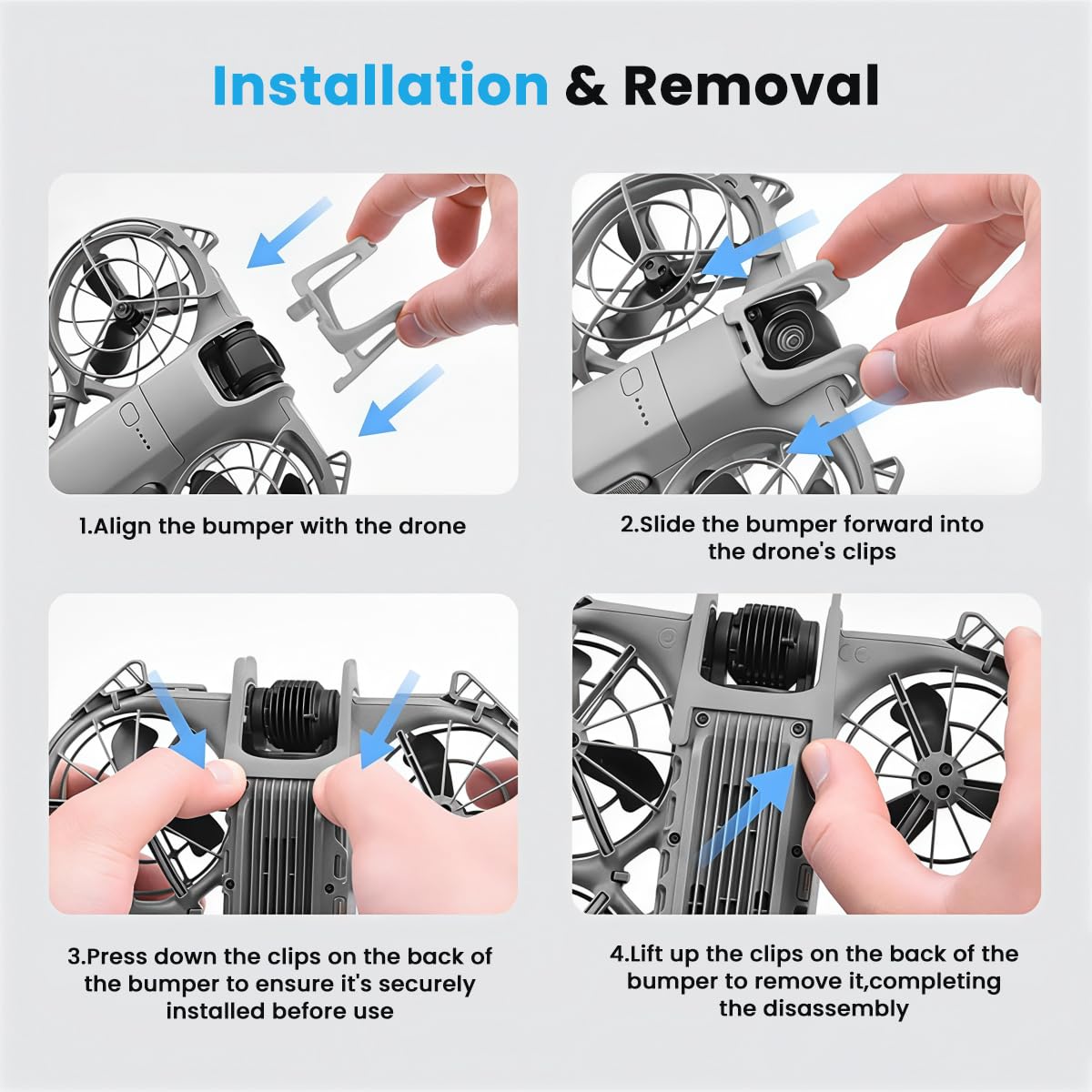 Installation & Removal

1.Align the bumper with the drone

2.Slide the bumper forward into the drone's clips

3.Press down the clips on the back of the bumper to ensure it's securely installed before use

4.Lift up the clips on the back of the bumper to remove it,completing the disassembly