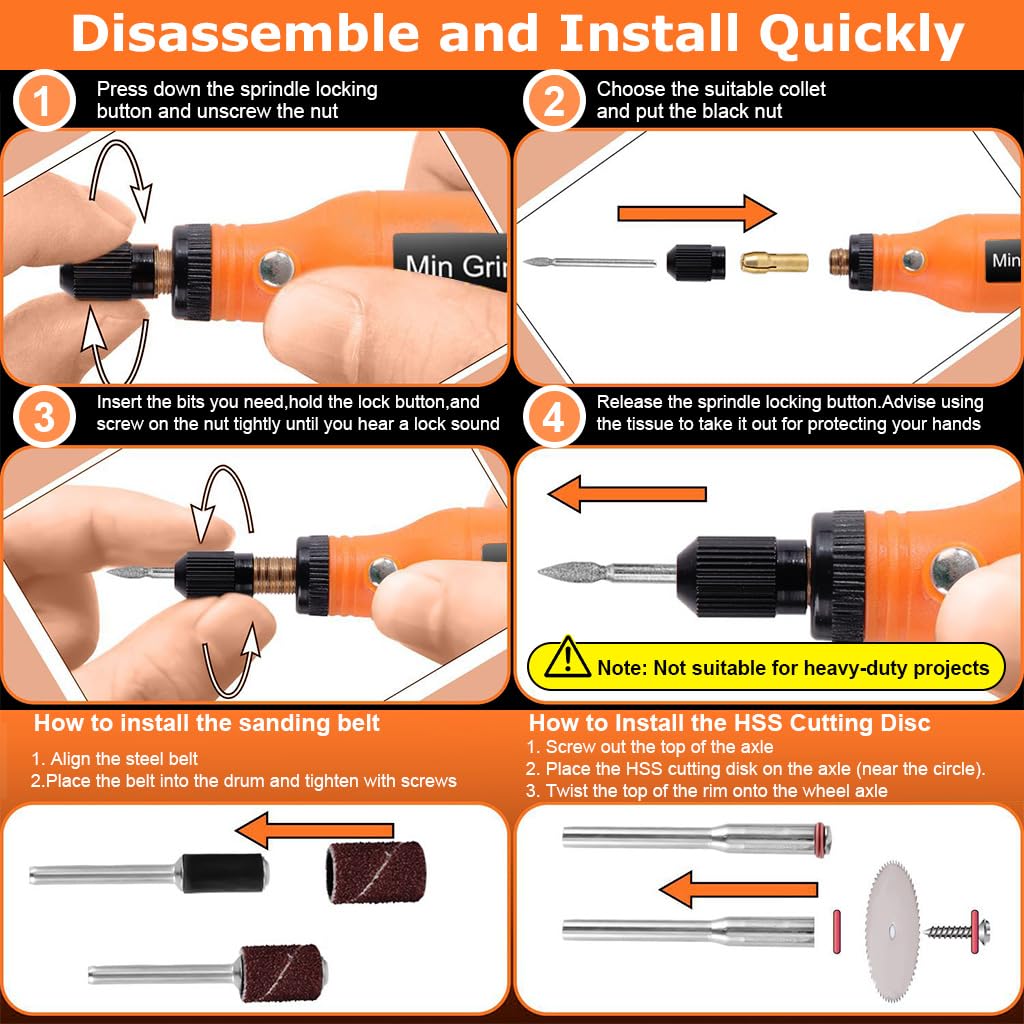 Disassemble and Install Quickly

1 Press down the sprindle locking button and unscrew the nut

Min Gri

2 Choose the suitable collet and put the black nut

Min

3 Insert the bits you need,hold the lock button,and screw on the nut tightly until you hear a lock sound

4 Release the sprindle locking button.Advise using the tissue to take it out for protecting your hands

Note: Not suitable for heavy-duty projects

How to install the sanding belt
1. Align the steel belt
2.Place the belt into the drum and tighten with screws

How to Install the HSS Cutting Disc
1. Screw out the top of the axle
2. Place the HSS cutting disk on the axle (near the circle).
3. Twist the top of the rim onto the wheel axle