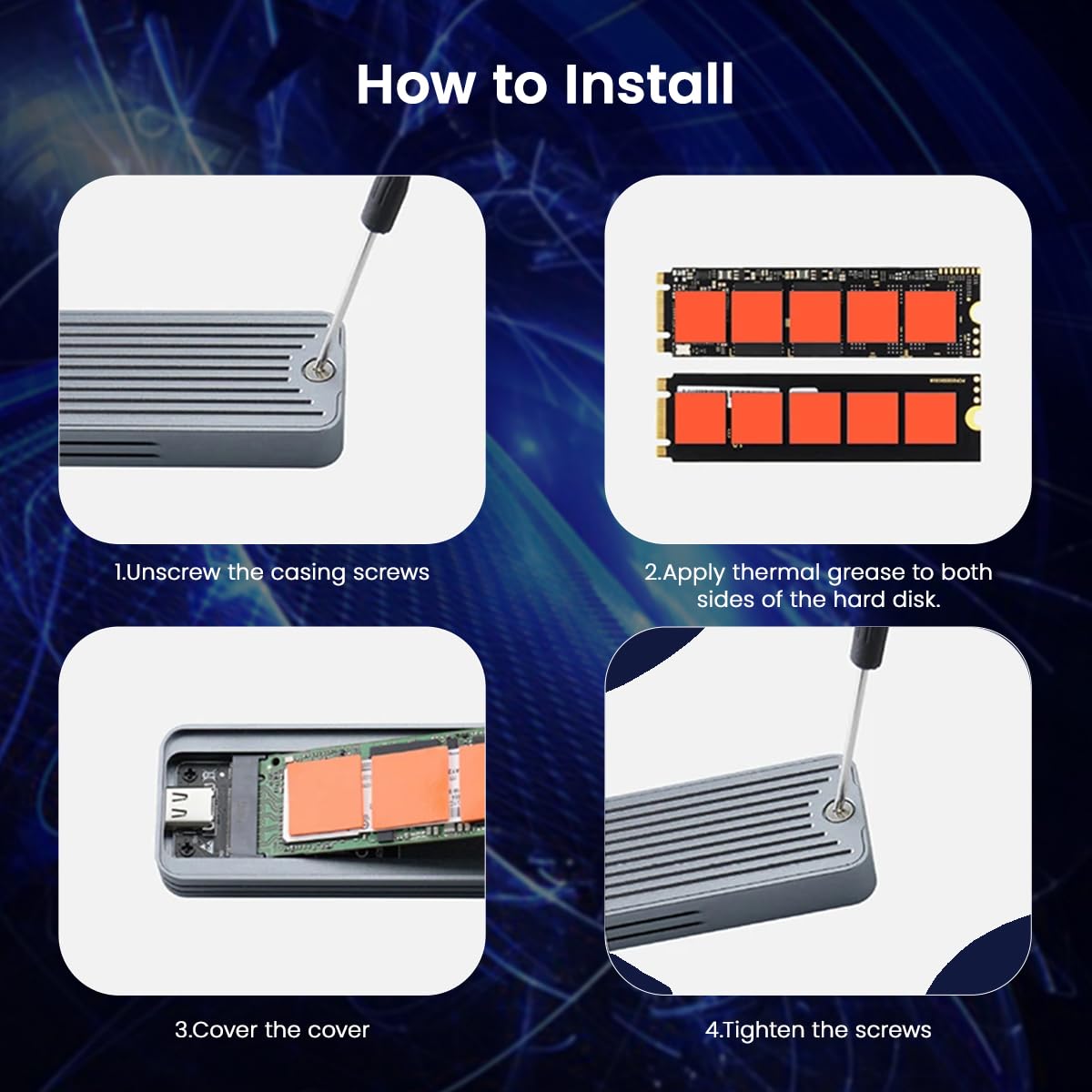 How to Install

1.Unscrew the casing screws

2.Apply thermal grease to both sides of the hard disk.

3.Cover the cover

4.Tighten the screws