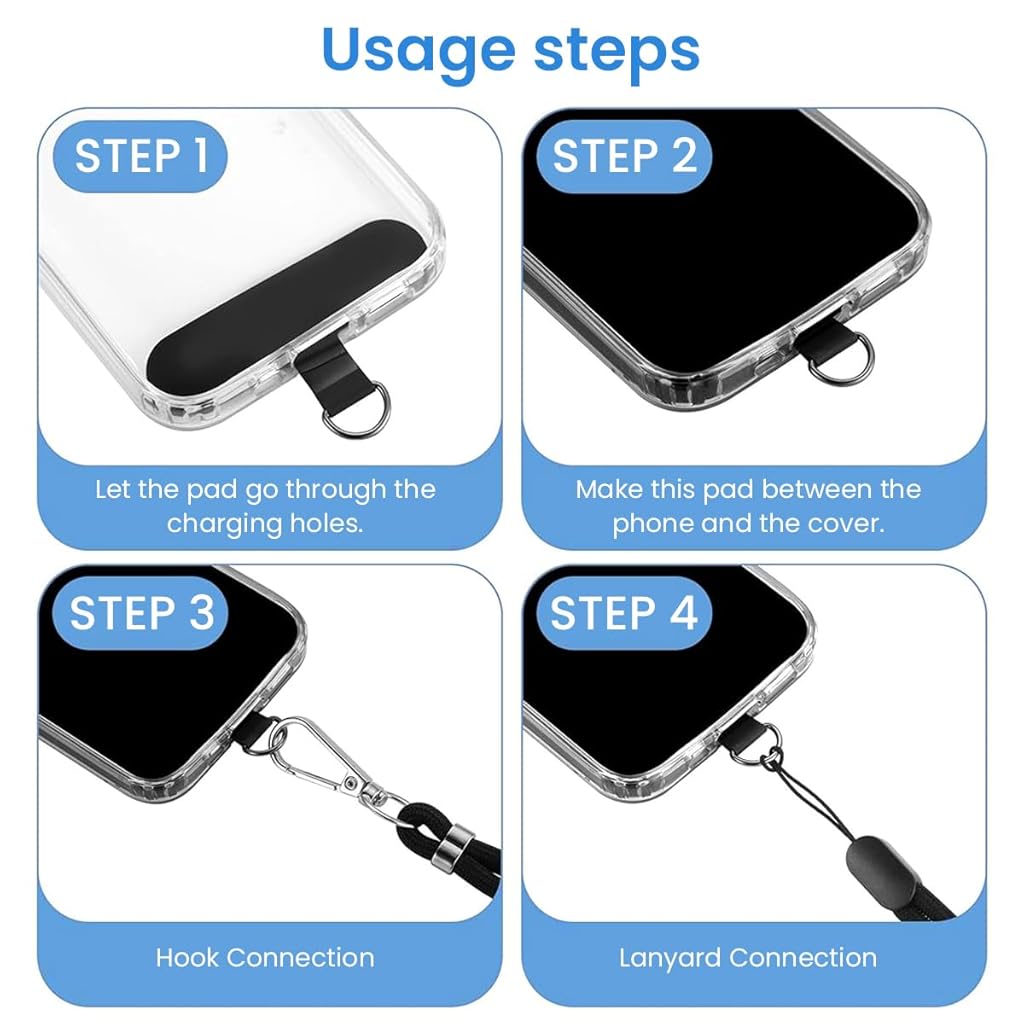 Usage steps

STEP 1

Let the pad go through the charging holes.

STEP 2

Make this pad between the phone and the cover.

STEP 3

Hook Connection

STEP 4

Lanyard Connection