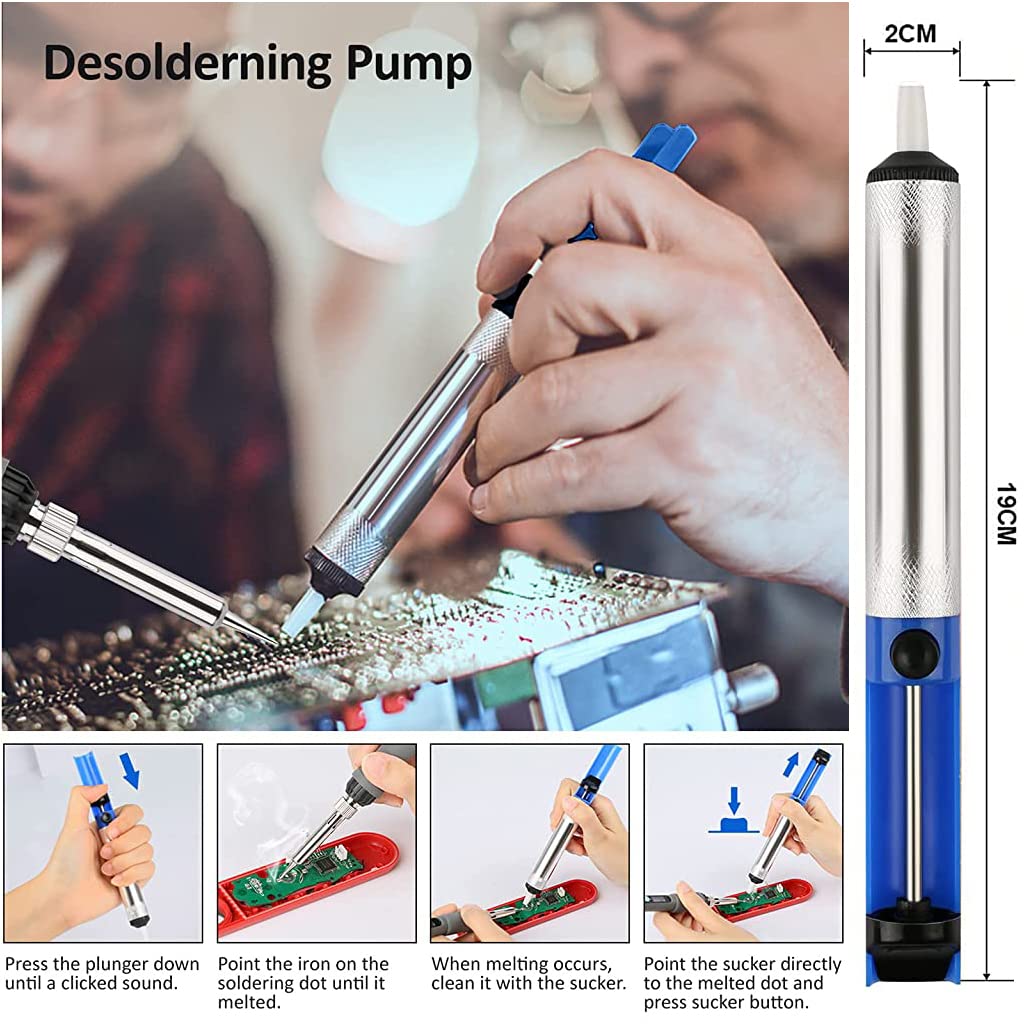 Desolderning Pump

2CM

19CM

Press the plunger down until a clicked sound.

Point the iron on the soldering dot until it melted.

When melting occurs, clean it with the sucker.

Point the sucker directly to the melted dot and press sucker button.