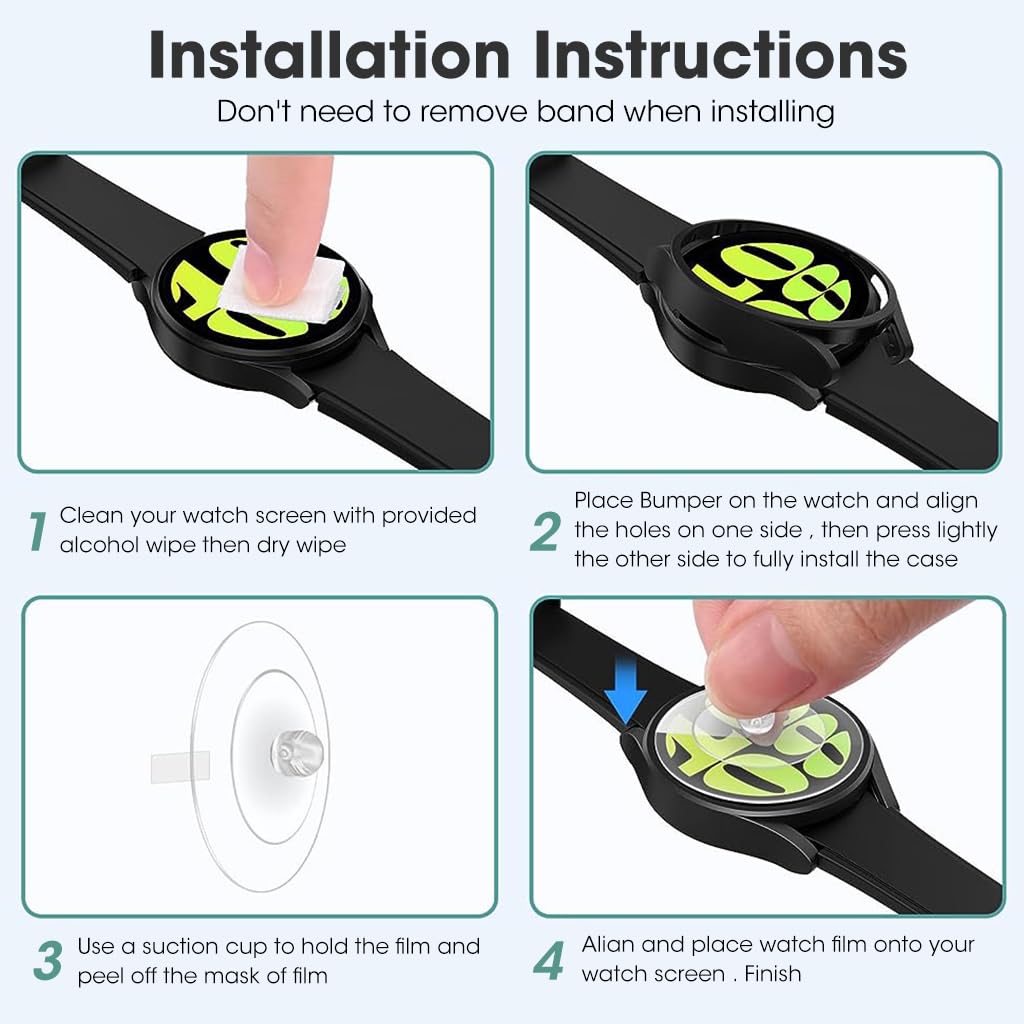 Installation Instructions
Don't need to remove band when installing

1 Clean your watch screen with provided alcohol wipe then dry wipe

2 Place Bumper on the watch and align the holes on one side , then press lightly the other side to fully install the case

3 Use a suction cup to hold the film and peel off the mask of film

4 Alian and place watch film onto your watch screen . Finish