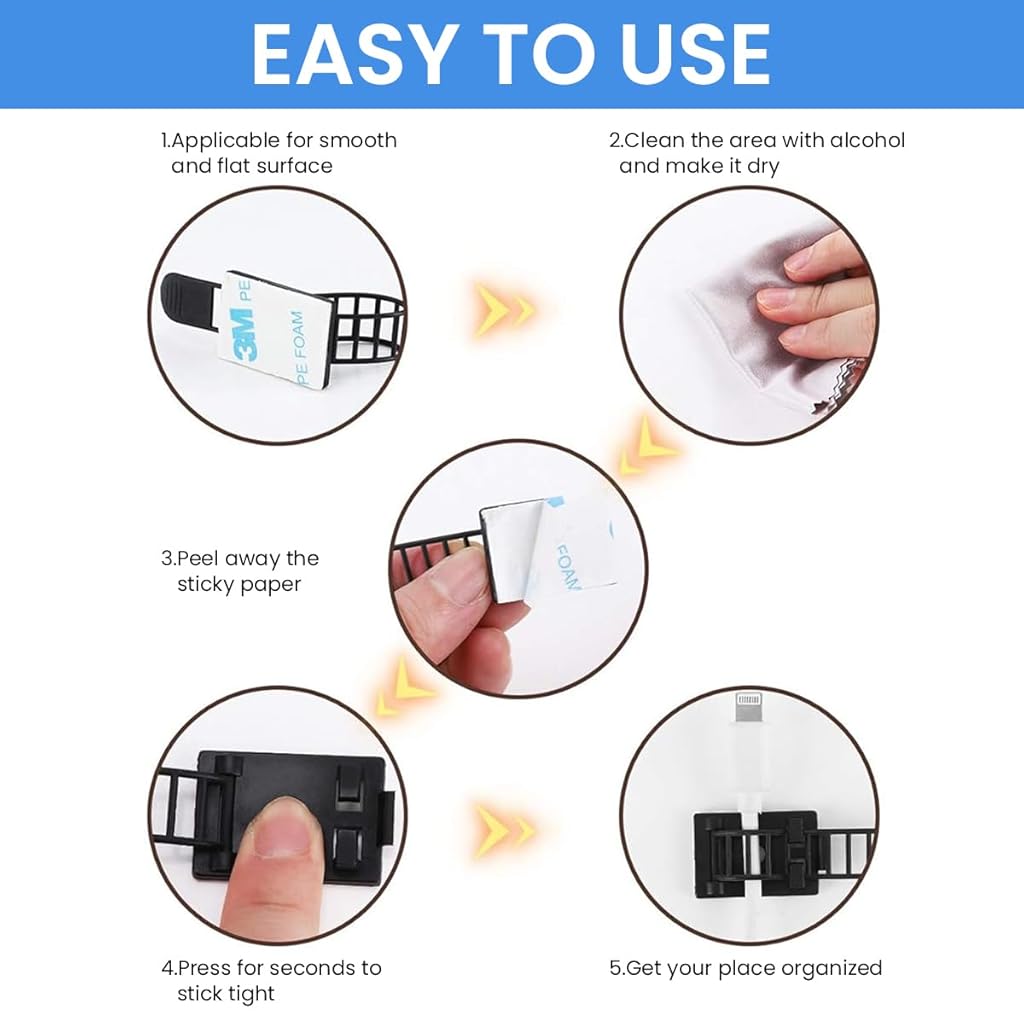 EASY TO USE

1.Applicable for smooth and flat surface

2.Clean the area with alcohol and make it dry

3M PE FOAM PE FOAM

3.Peel away the sticky paper

FOAM

4.Press for seconds to stick tight

5.Get your place organized