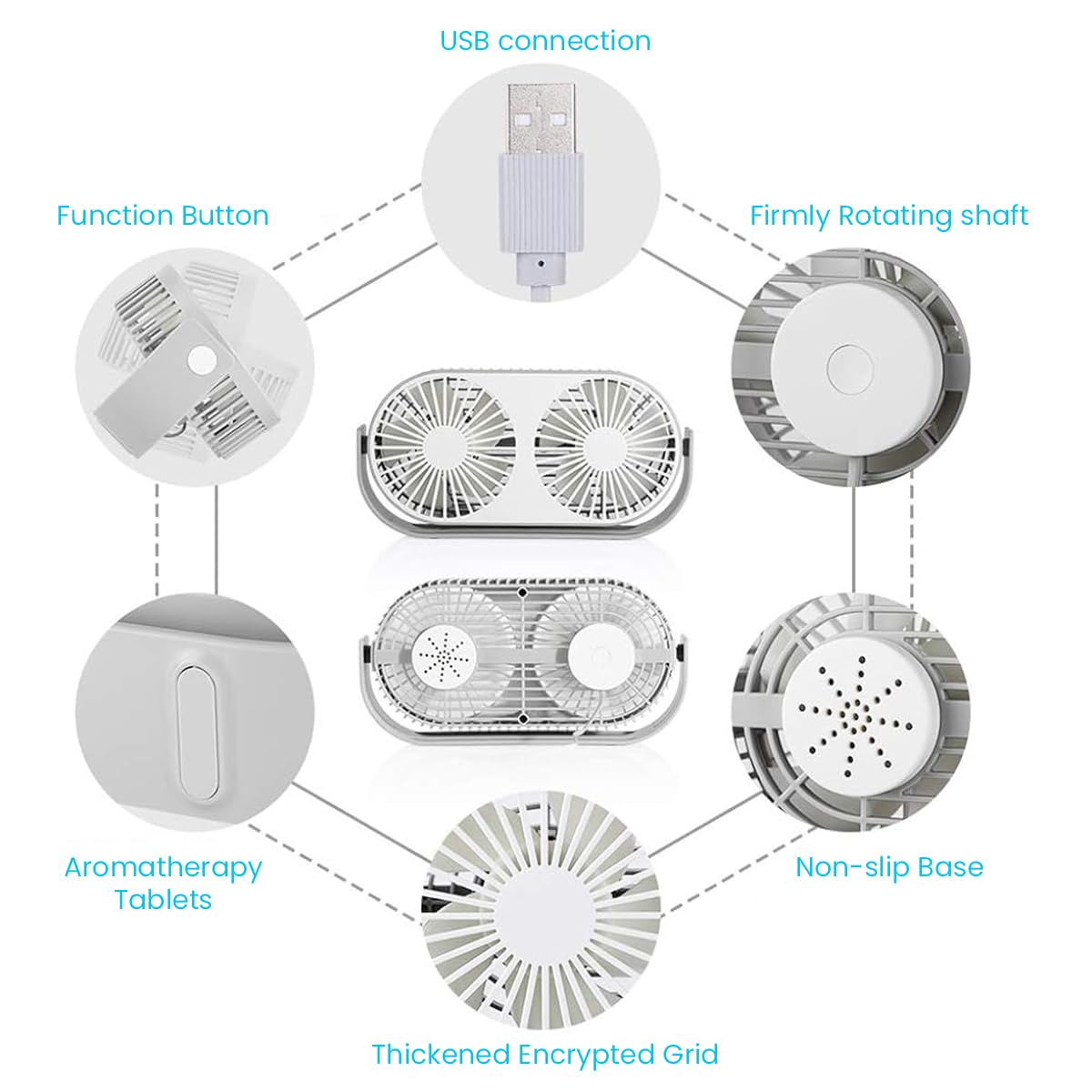 USB connection

Function Button

Firmly Rotating shaft

Aromatherapy Tablets

Non-slip Base

Thickened Encrypted Grid