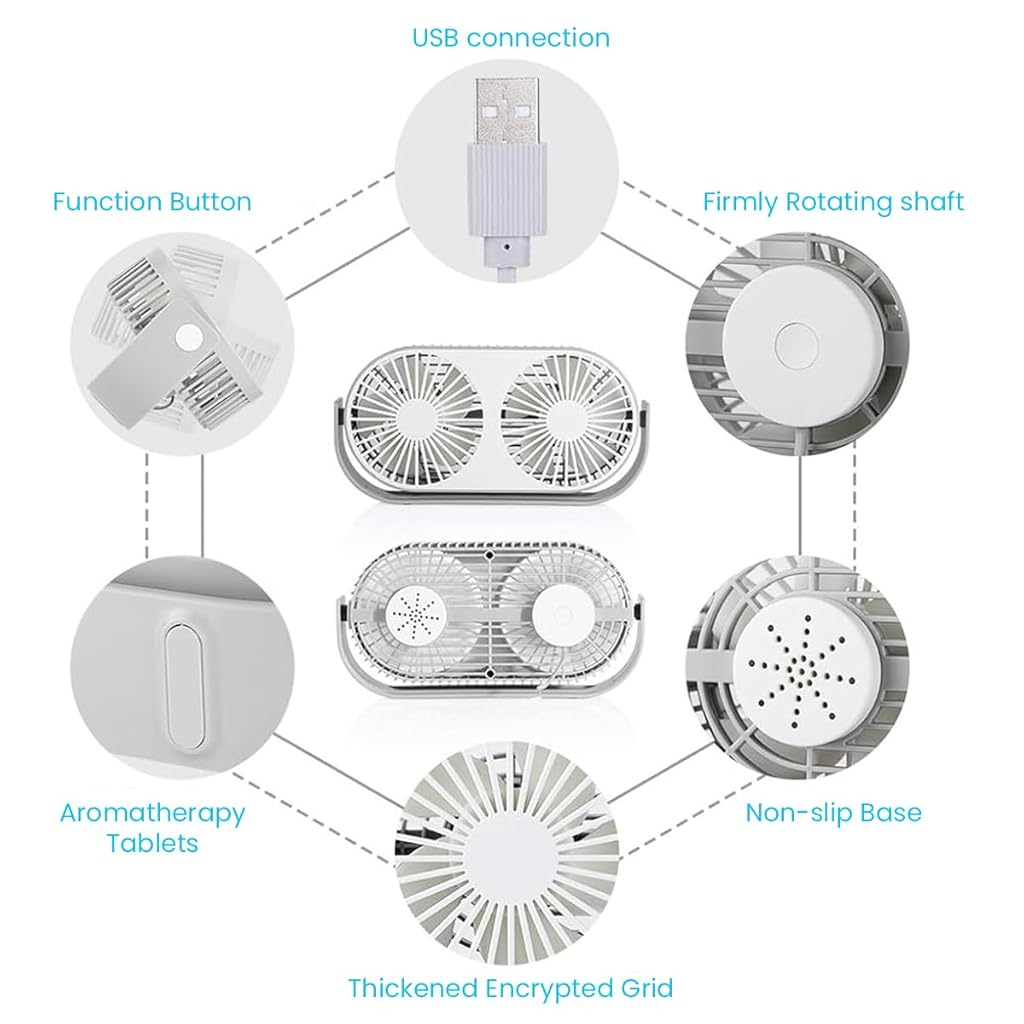 USB connection

Function Button

Firmly Rotating shaft

Aromatherapy Tablets

Non-slip Base

Thickened Encrypted Grid