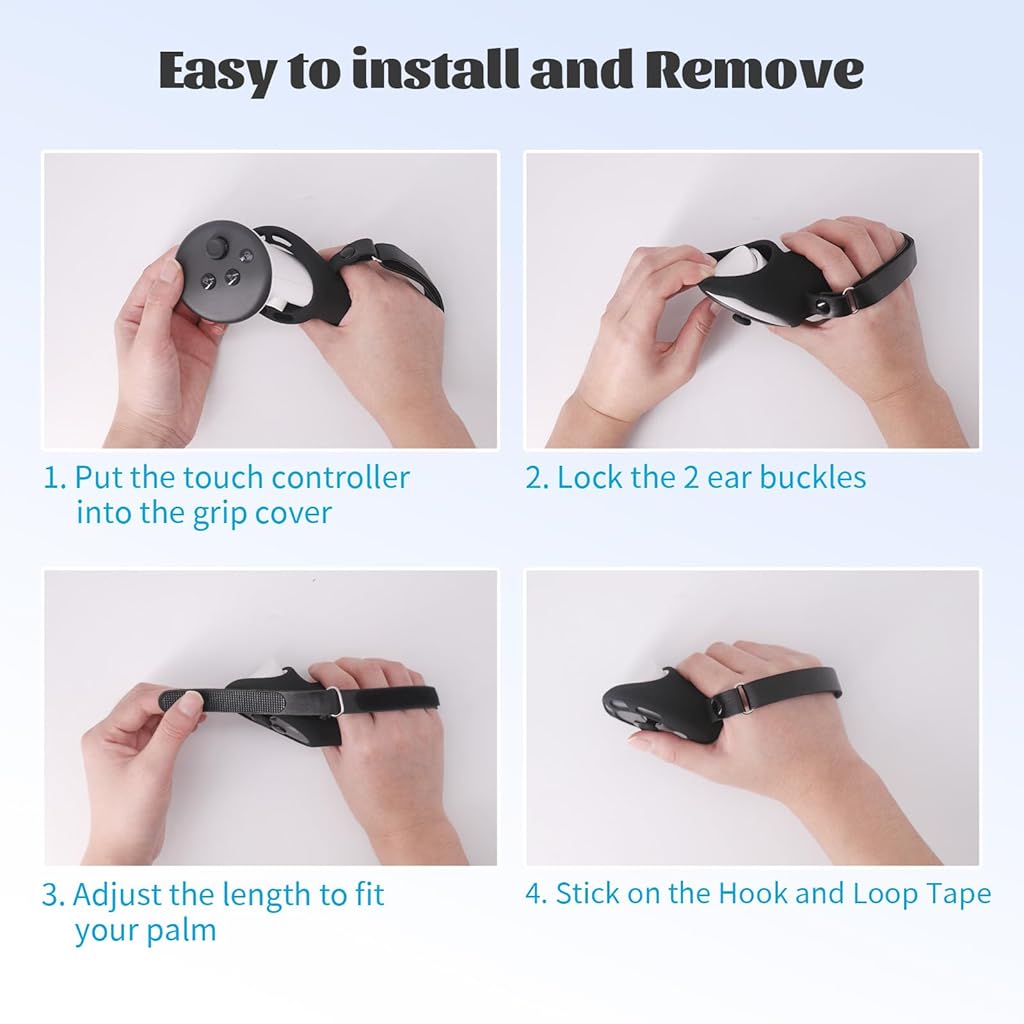 Easy to install and Remove

1. Put the touch controller into the grip cover

2. Lock the 2 ear buckles

3. Adjust the length to fit your palm

4. Stick on the Hook and Loop Tape