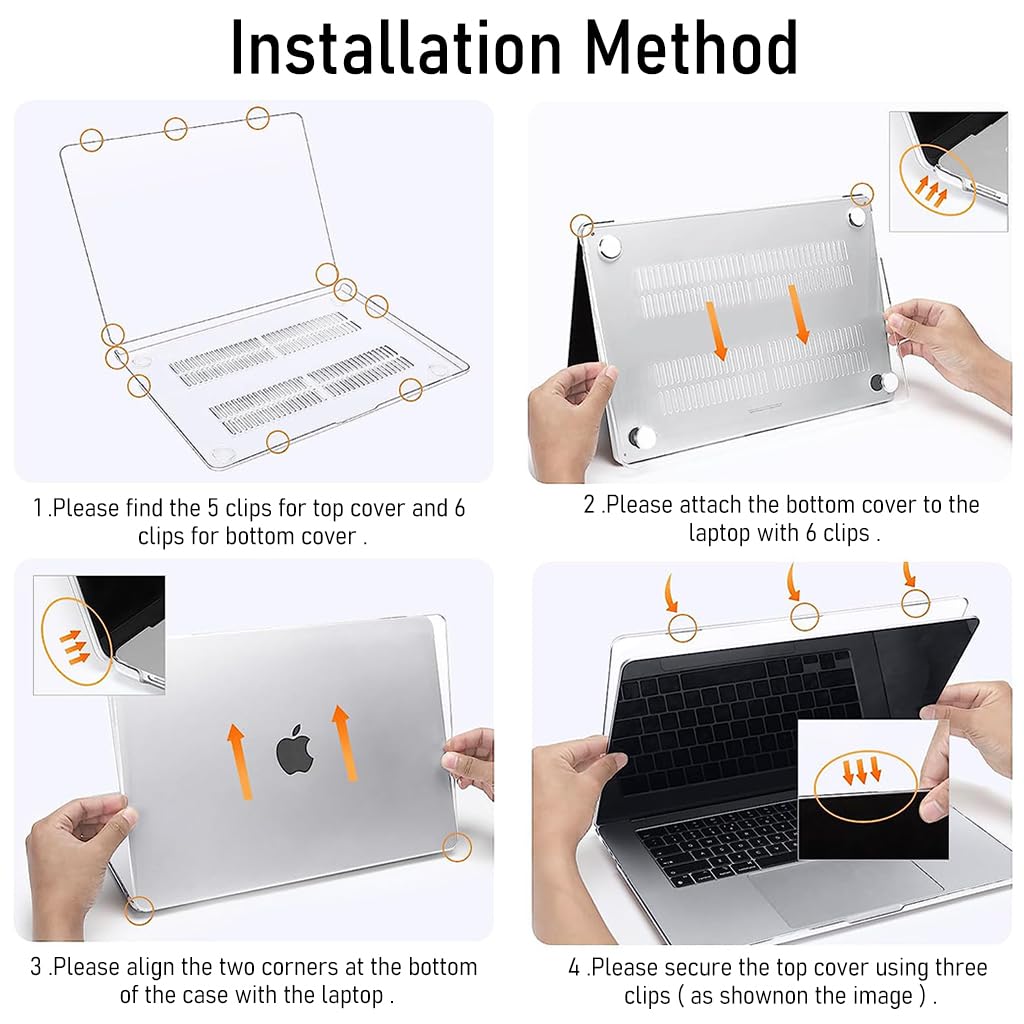 Installation Method

1 .Please find the 5 clips for top cover and 6 clips for bottom cover .

2 .Please attach the bottom cover to the laptop with 6 clips .

3 .Please align the two corners at the bottom of the case with the laptop .

4 .Please secure the top cover using three clips ( as shownon the image ) .