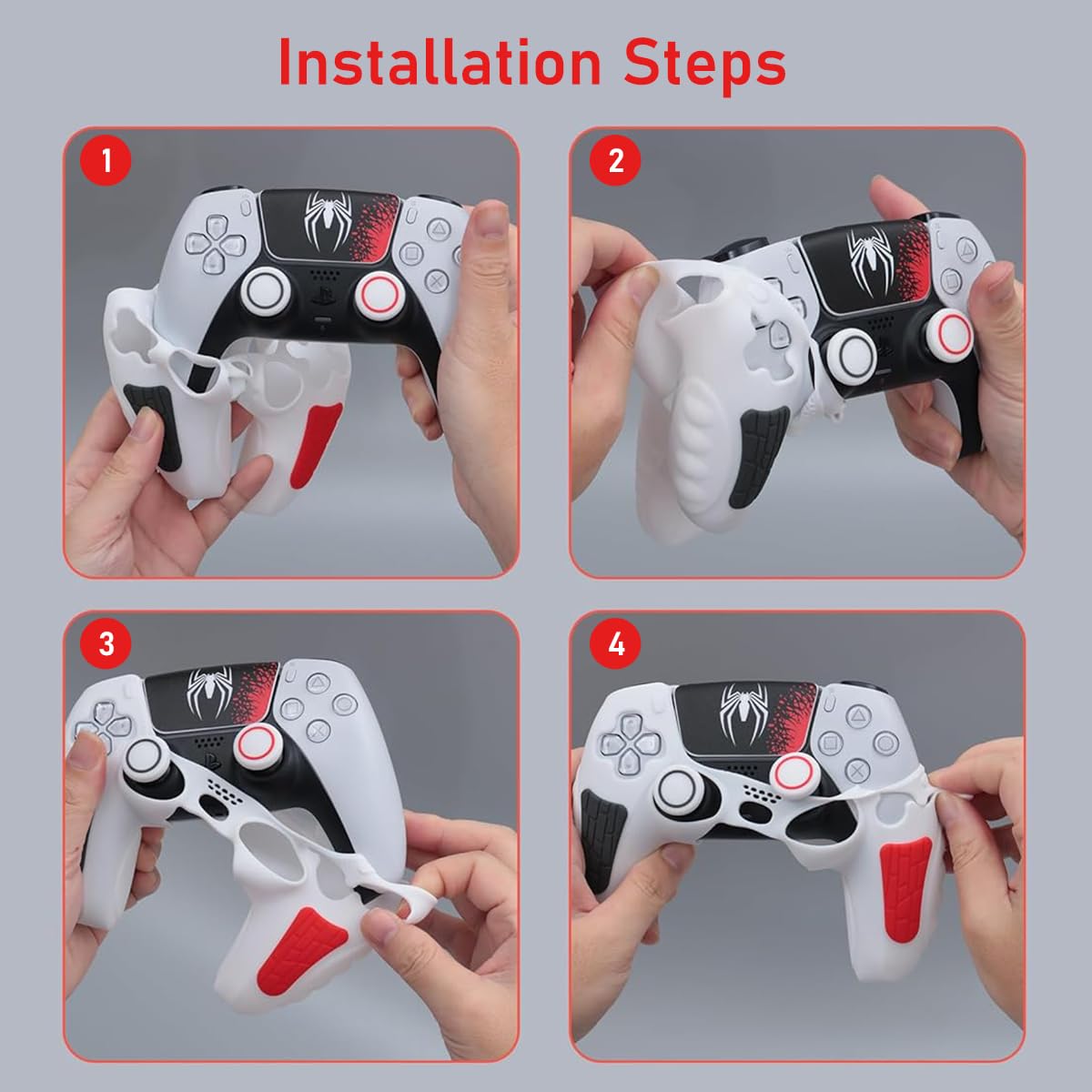 Installation Steps

1

2

3

4