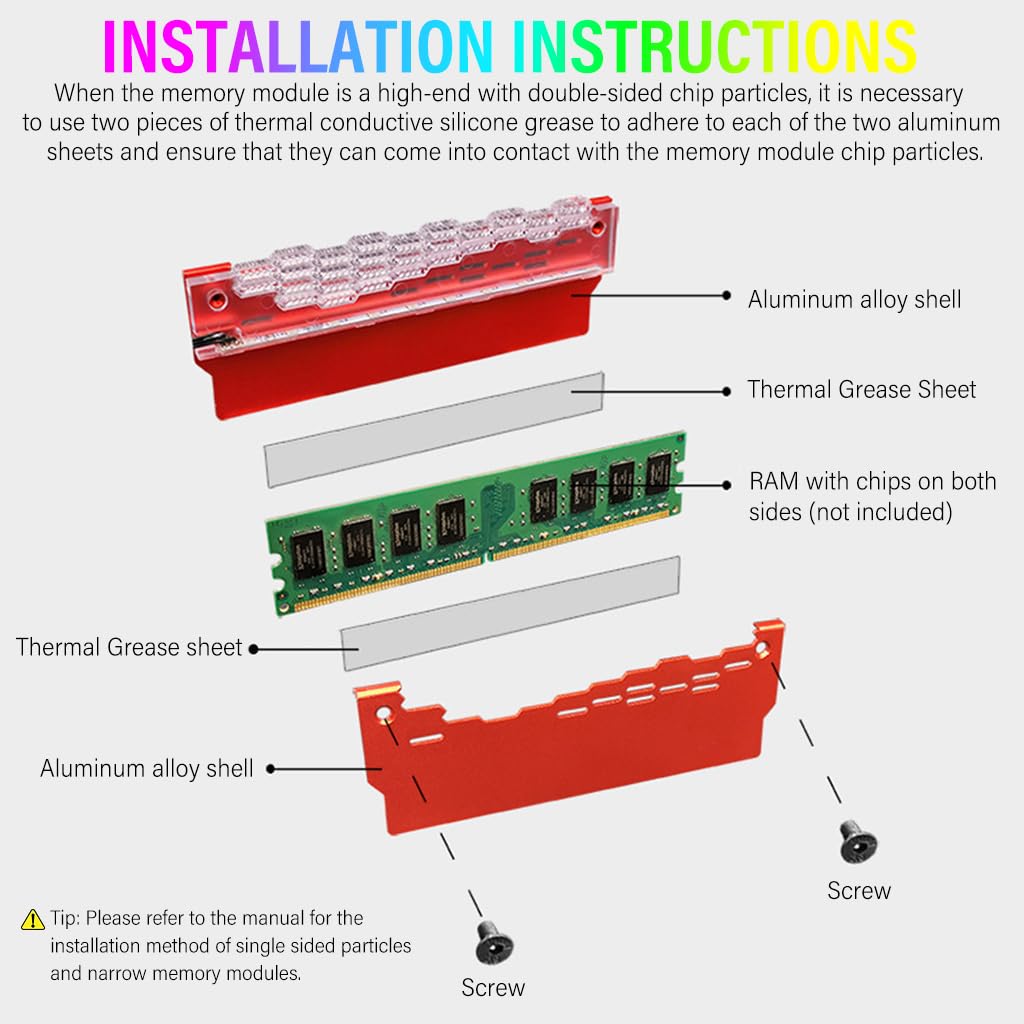 INSTALLATION INSTRUCTIONS

When the memory module is a high-end with double-sided chip particles, it is necessary to use two pieces of thermal conductive silicone grease to adhere to each of the two aluminum sheets and ensure that they can come into contact with the memory module chip particles.

Aluminum alloy shell

Thermal Grease Sheet

RAM with chips on both sides (not included)

Thermal Grease sheet

Aluminum alloy shell

Screw

Tip: Please refer to the manual for the installation method of single sided particles and narrow memory modules.

Screw