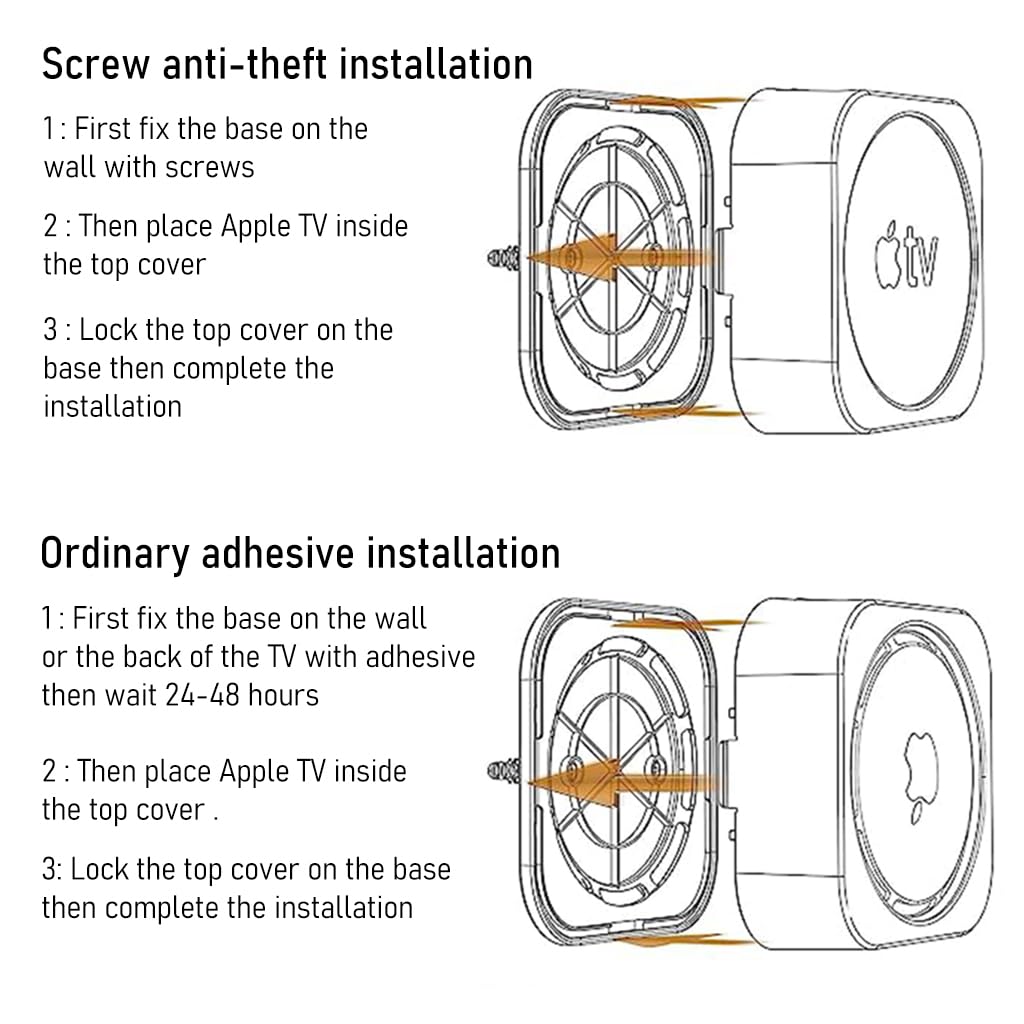 Screw anti-theft installation

1 : First fix the base on the wall with screws

2 : Then place Apple TV inside the top cover

3 : Lock the top cover on the base then complete the installation

tv

Ordinary adhesive installation

1 : First fix the base on the wall or the back of the TV with adhesive then wait 24-48 hours

2 : Then place Apple TV inside the top cover .

3: Lock the top cover on the base then complete the installation