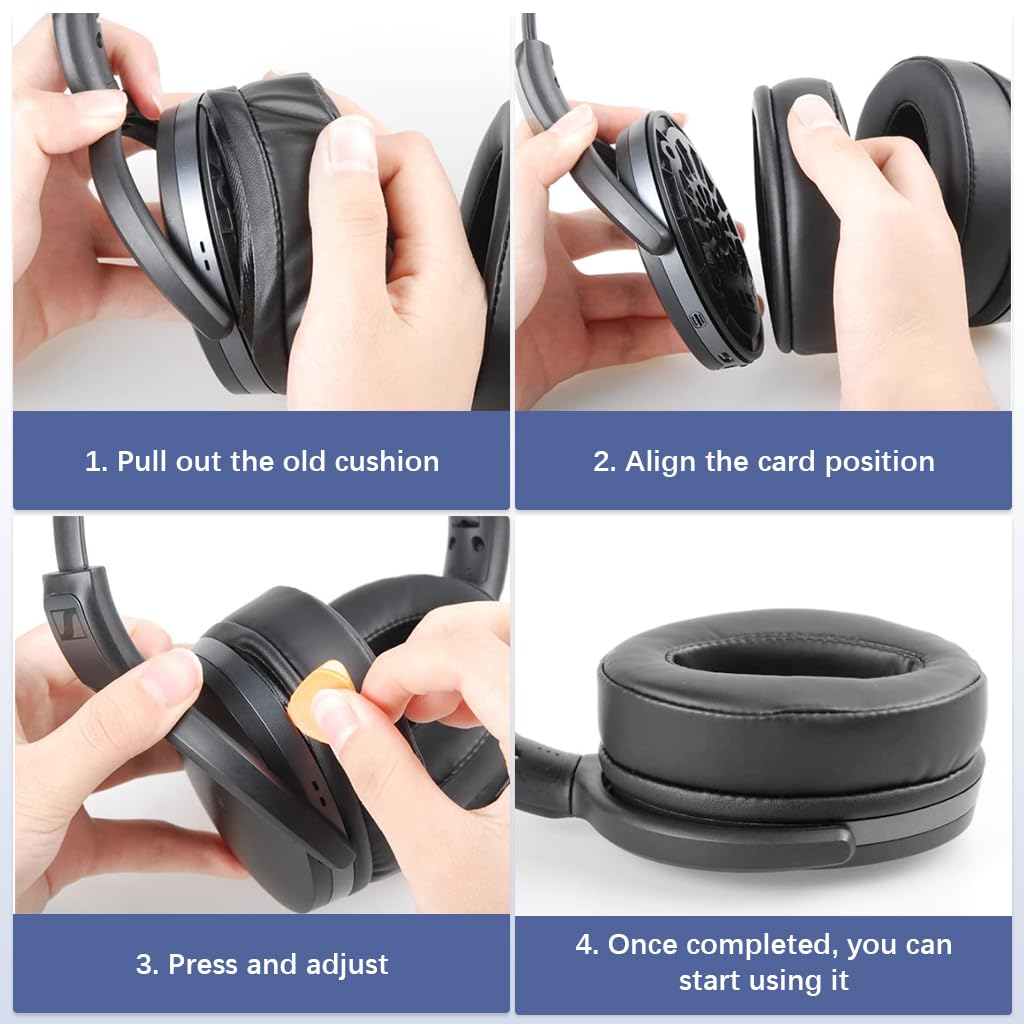 1. Pull out the old cushion

2. Align the card position

3. Press and adjust

4. Once completed, you can start using it