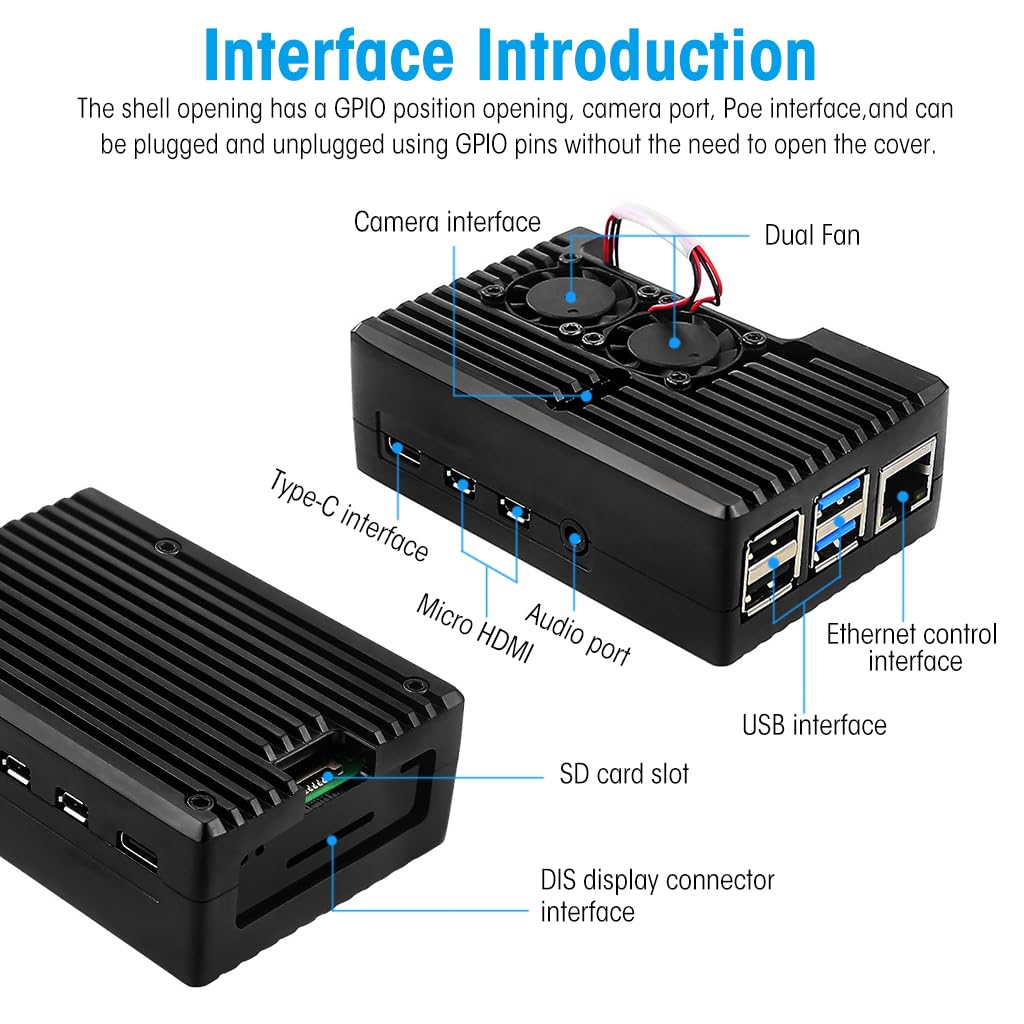 Interface Introduction

The shell opening has a GPIO position opening, camera port, Poe interface,and can be plugged and unplugged using GPIO pins without the need to open the cover.

Camera interface

Dual Fan

Type-C interface

Micro HDMI

Audio port

Ethernet control interface

USB interface

SD card slot

DIS display connector interface