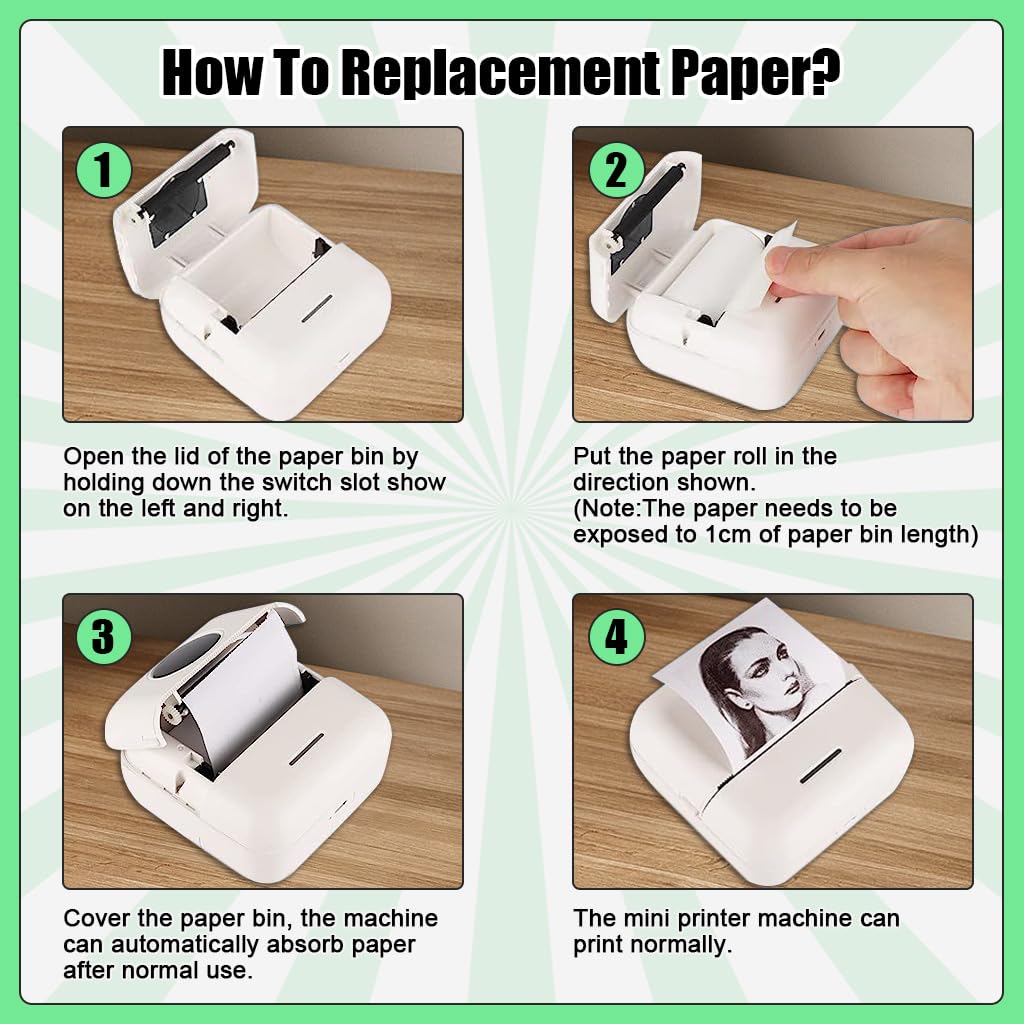 How To Replacement Paper?

1

Open the lid of the paper bin by holding down the switch slot show on the left and right.

2

Put the paper roll in the direction shown.
(Note:The paper needs to be exposed to 1cm of paper bin length)

3

Cover the paper bin, the machine can automatically absorb paper after normal use.

4

The mini printer machine can print normally.