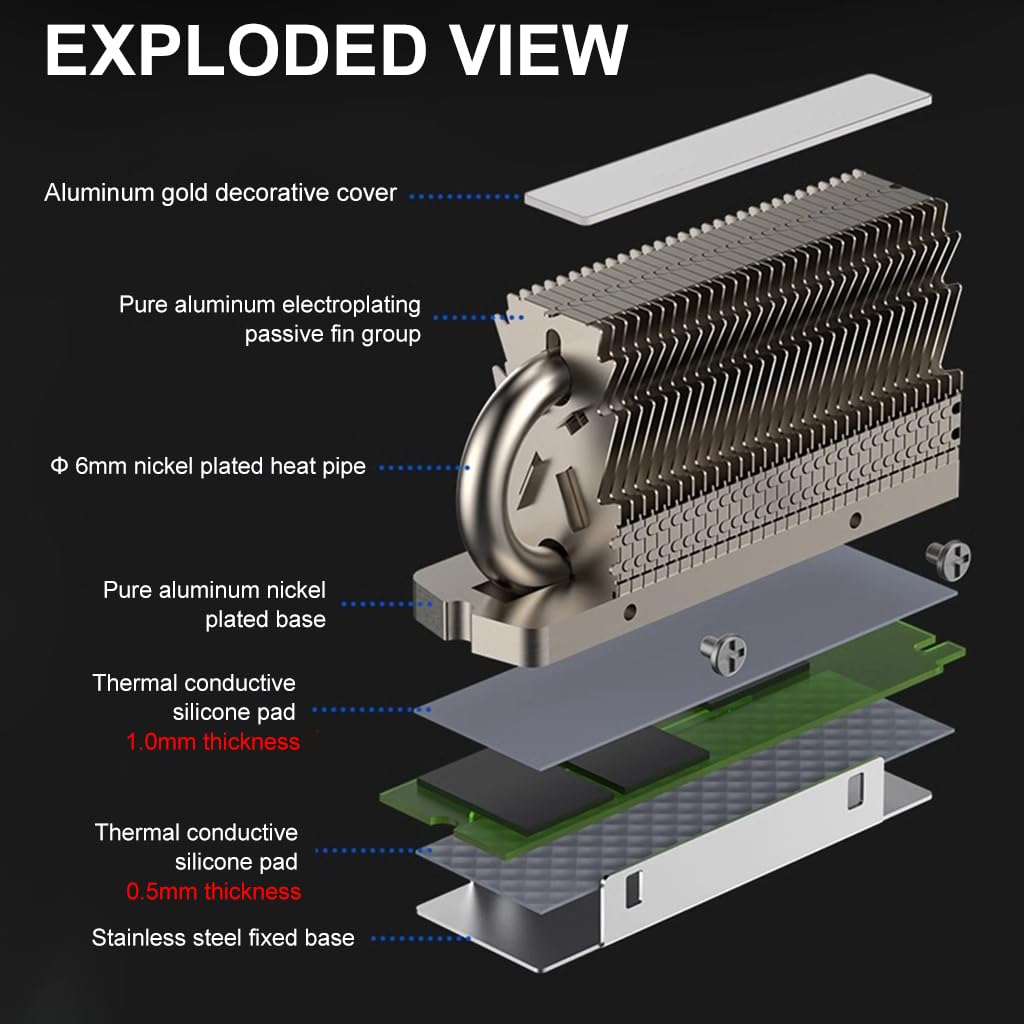 EXPLODED VIEW

Aluminum gold decorative cover

Pure aluminum electroplating passive fin group

Φ 6mm nickel plated heat pipe

Pure aluminum nickel plated base

Thermal conductive silicone pad 1.0mm thickness

Thermal conductive silicone pad 0.5mm thickness

Stainless steel fixed base