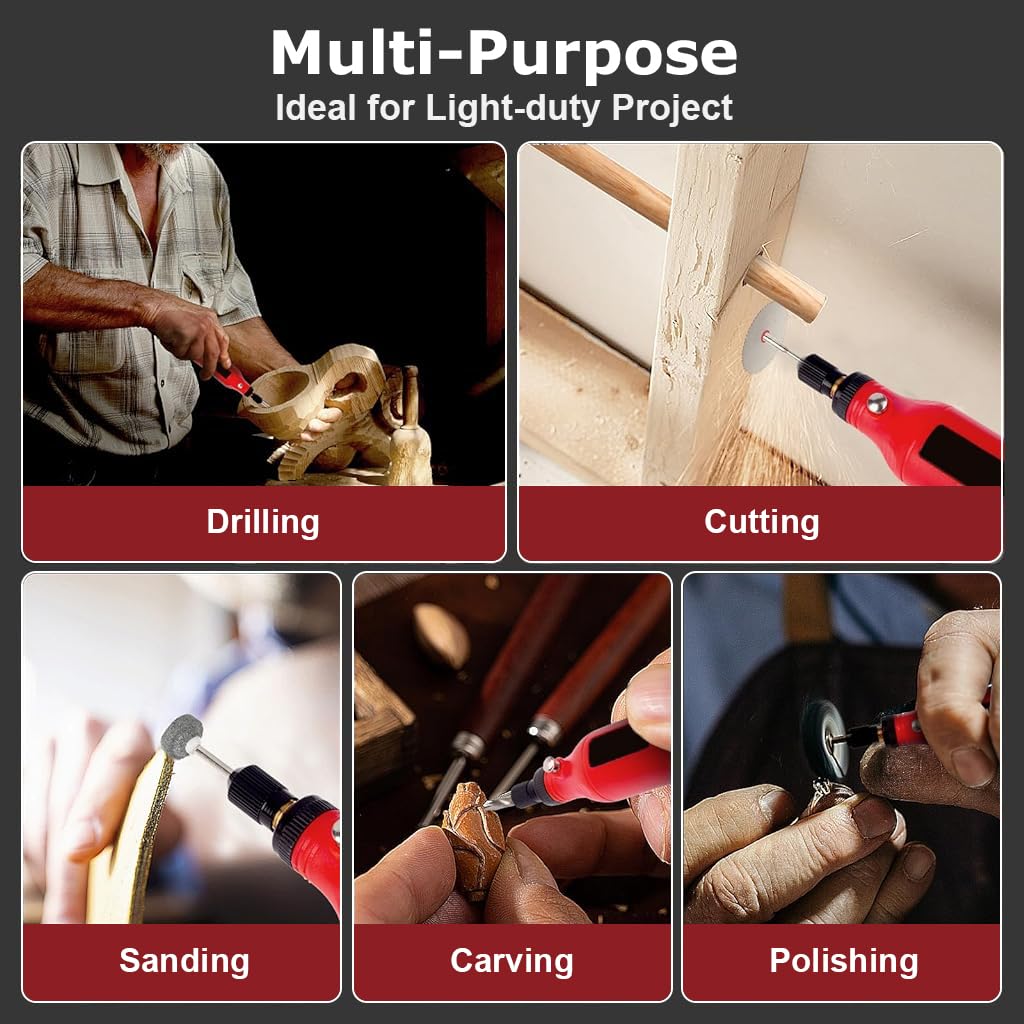 Multi-Purpose
Ideal for Light-duty Project

Drilling

Cutting

Sanding

Carving

Polishing