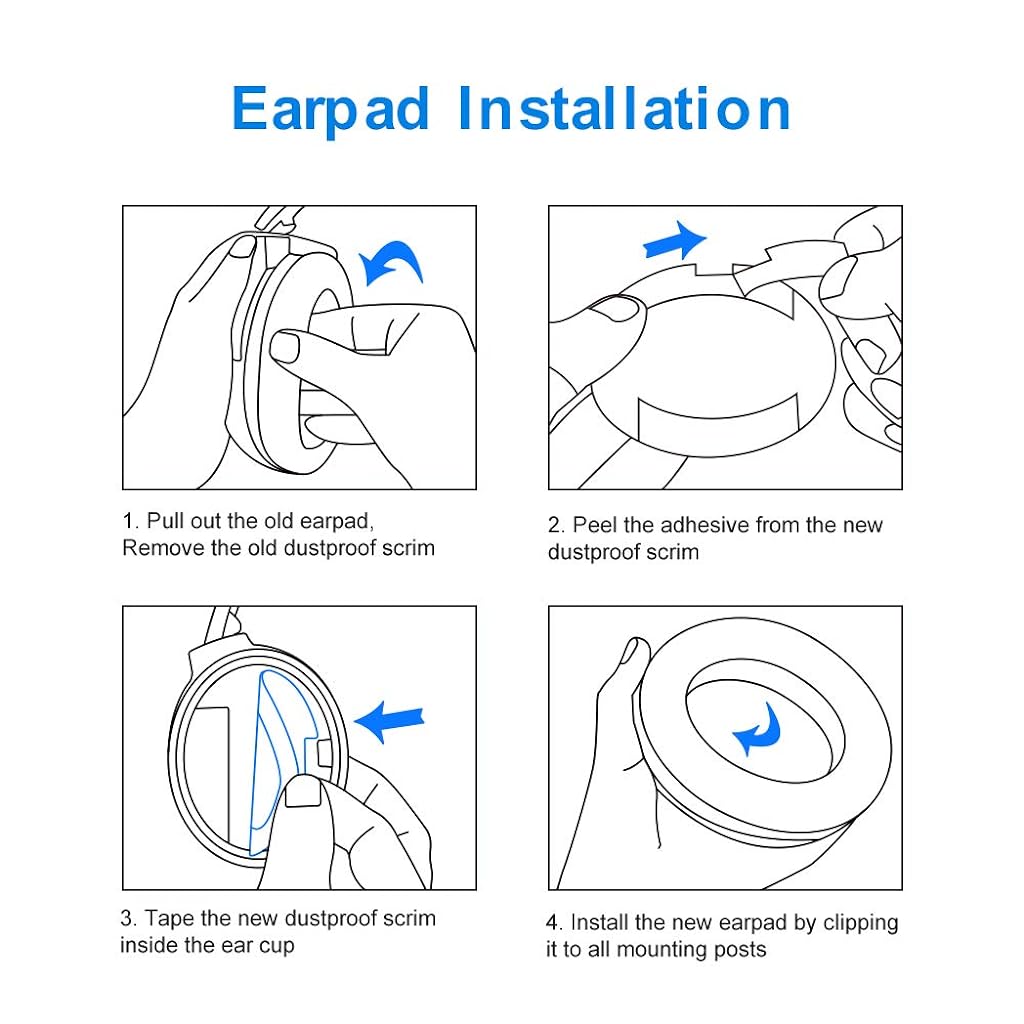 Earpad Installation

1. Pull out the old earpad, Remove the old dustproof scrim

2. Peel the adhesive from the new dustproof scrim

3. Tape the new dustproof scrim inside the ear cup

4. Install the new earpad by clipping it to all mounting posts