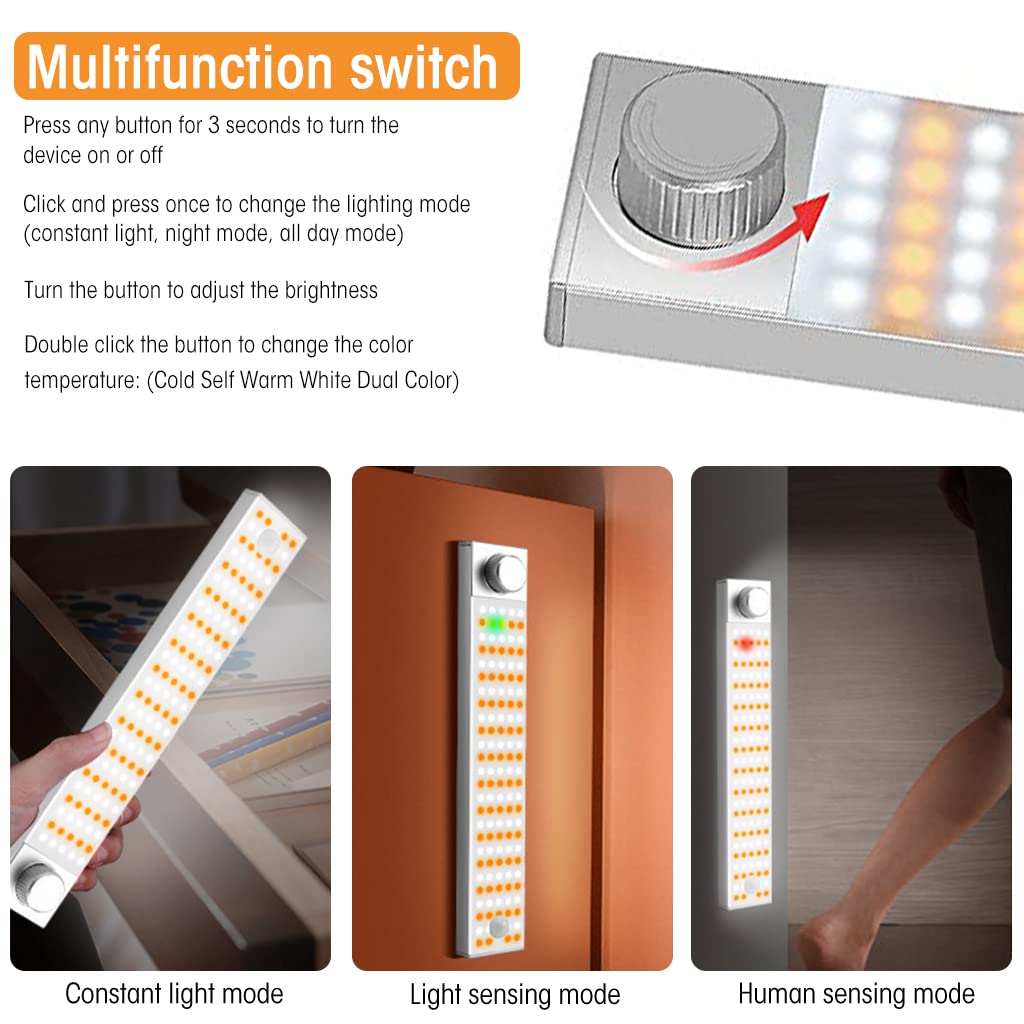 Multifunction switch

Press any button for 3 seconds to turn the device on or off

Click and press once to change the lighting mode (constant light, night mode, all day mode)

Turn the button to adjust the brightness

Double click the button to change the color temperature: (Cold Self Warm White Dual Color)

Constant light mode

Light sensing mode

Human sensing mode