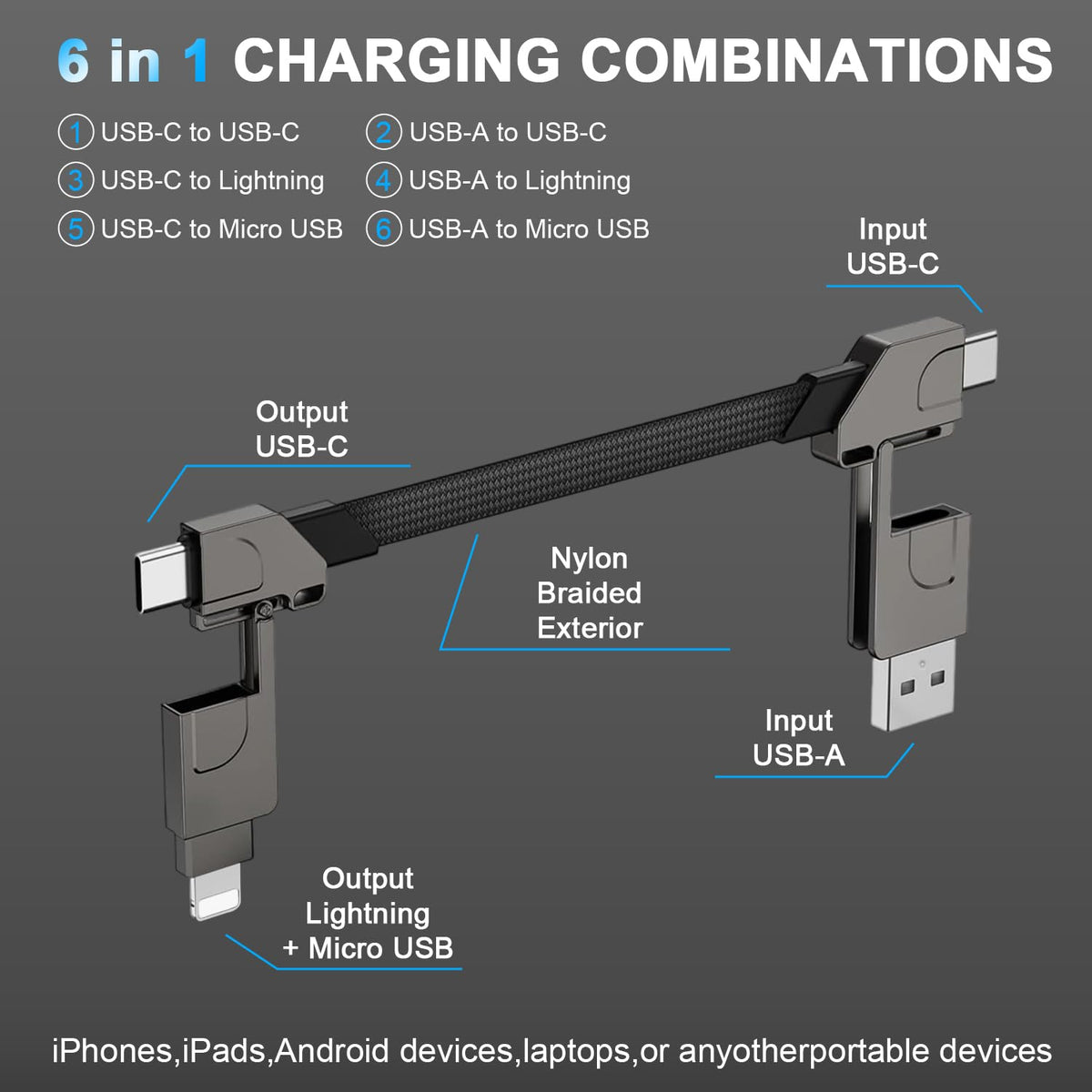 6 in 1 CHARGING COMBINATIONS

1 USB-C to USB-C
2 USB-A to USB-C
3 USB-C to Lightning
4 USB-A to Lightning
5 USB-C to Micro USB
6 USB-A to Micro USB

Input
USB-C

Output
USB-C

Nylon
Braided
Exterior

Input
USB-A

Output
Lightning
+ Micro USB

iPhones,iPads,Android devices,laptops,or anyotherportable devices