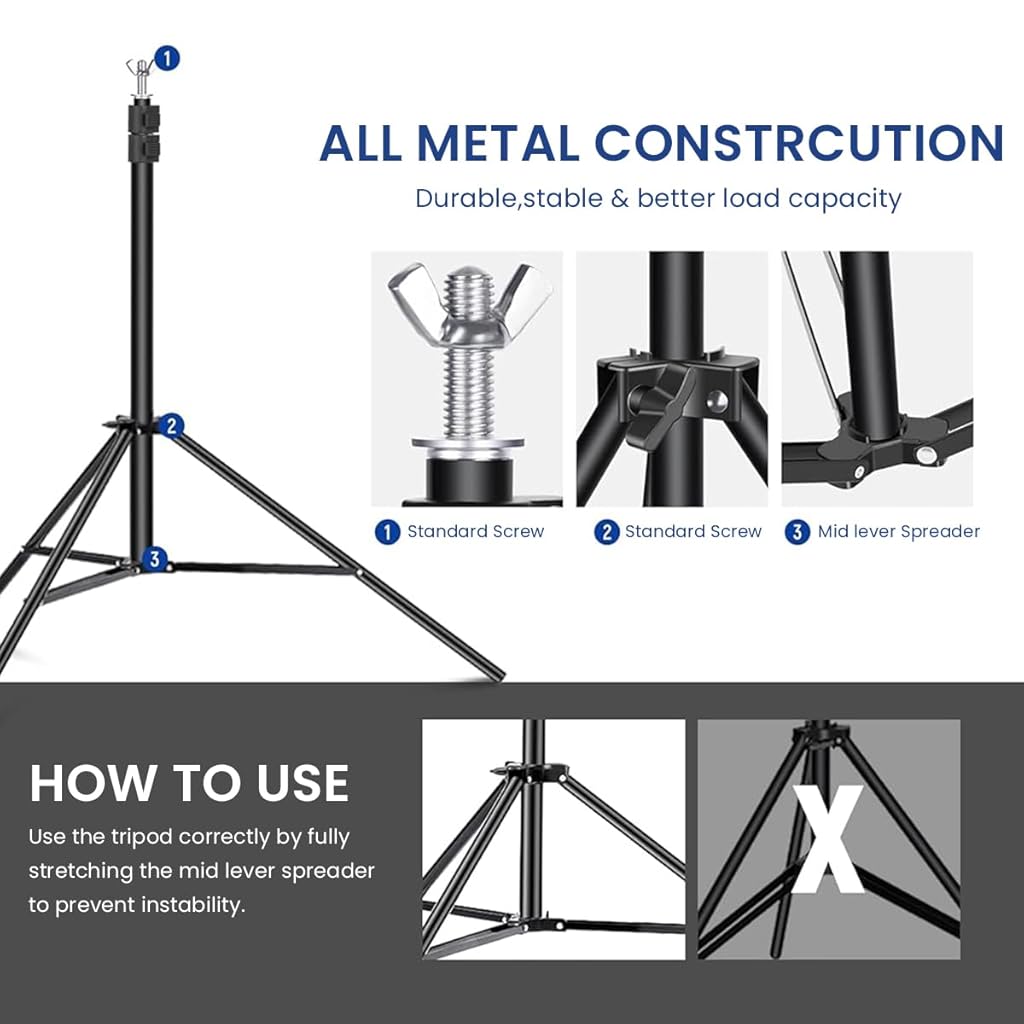 1

2

3

ALL METAL CONSTRCUTION

Durable,stable & better load capacity

1 Standard Screw
2 Standard Screw
3 Mid lever Spreader

HOW TO USE

Use the tripod correctly by fully stretching the mid lever spreader to prevent instability.

X