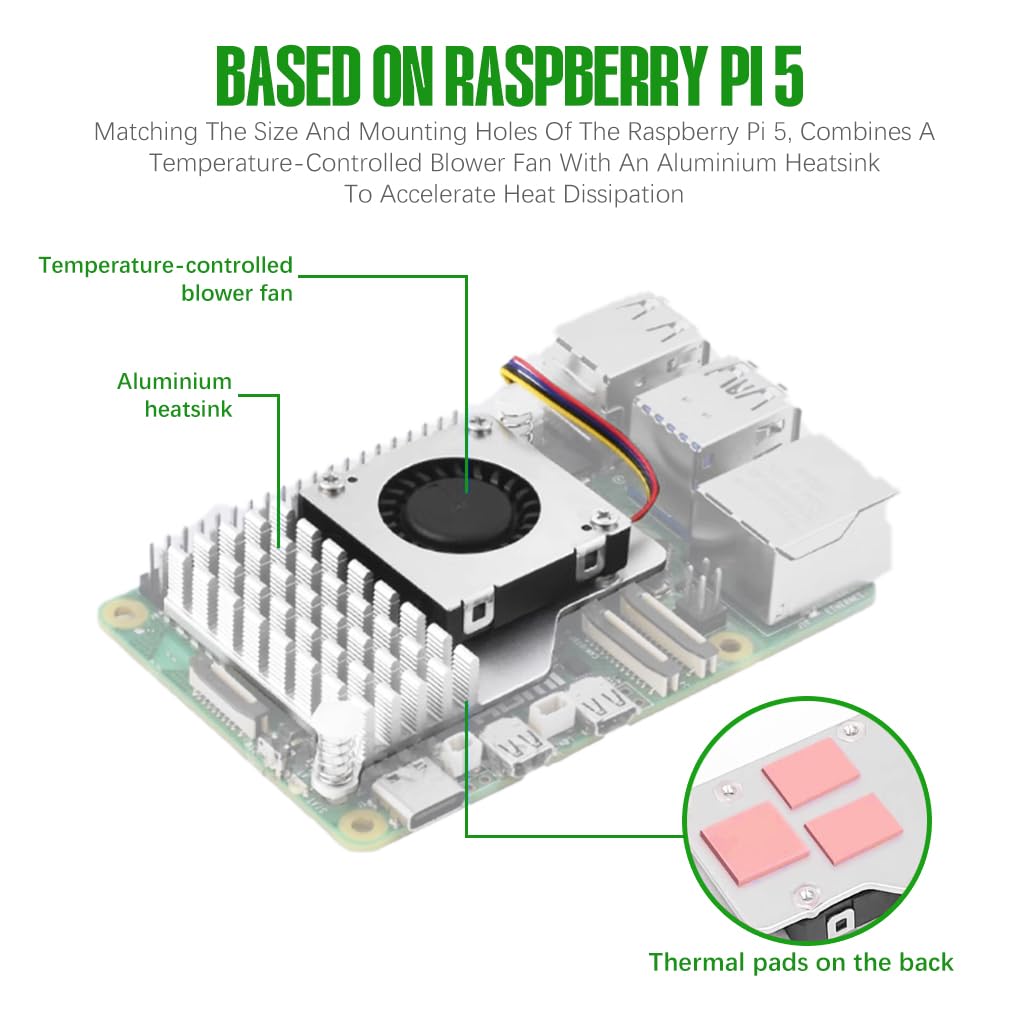 BASED ON RASPBERRY PI 5

Matching The Size And Mounting Holes Of The Raspberry Pi 5, Combines A Temperature-Controlled Blower Fan With An Aluminium Heatsink To Accelerate Heat Dissipation

Temperature-controlled blower fan

Aluminium heatsink

Thermal pads on the back