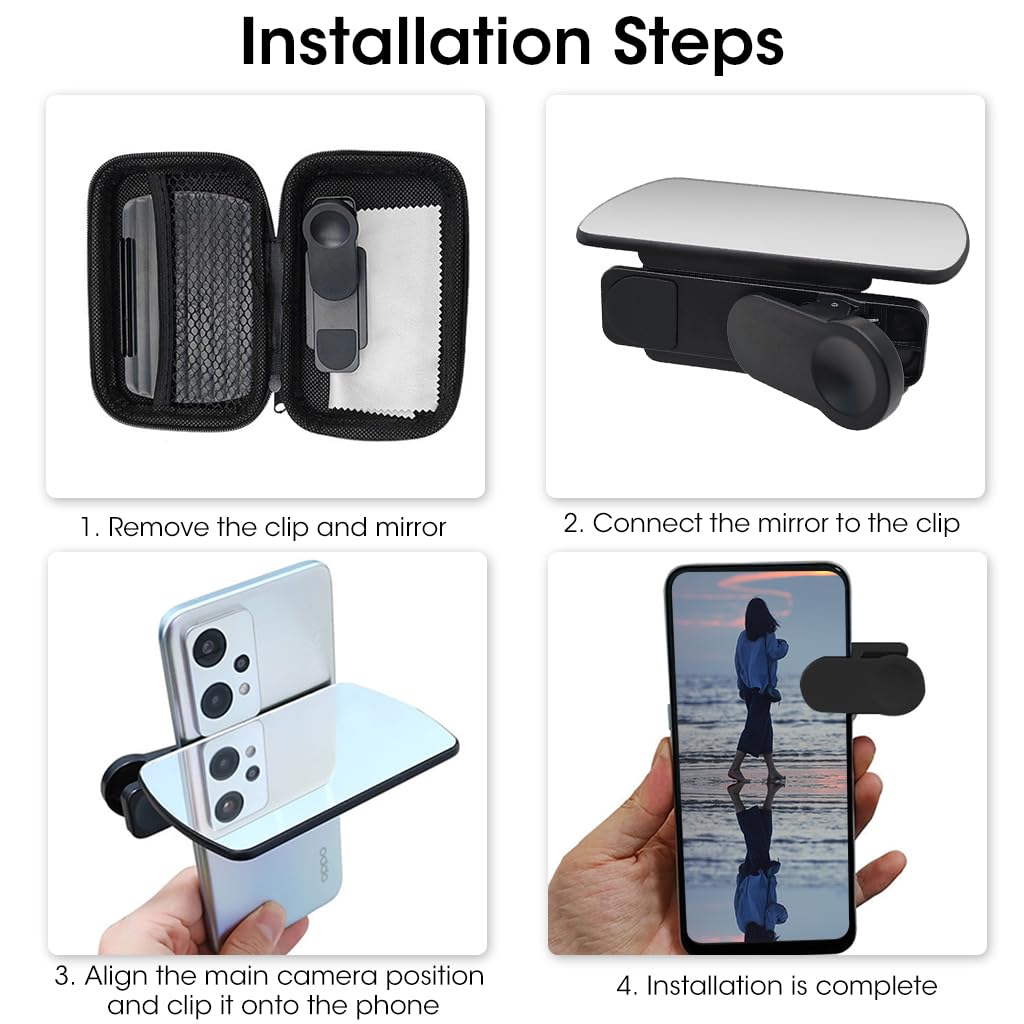 Installation Steps

1. Remove the clip and mirror

2. Connect the mirror to the clip

oppo

3. Align the main camera position and clip it onto the phone

4. Installation is complete