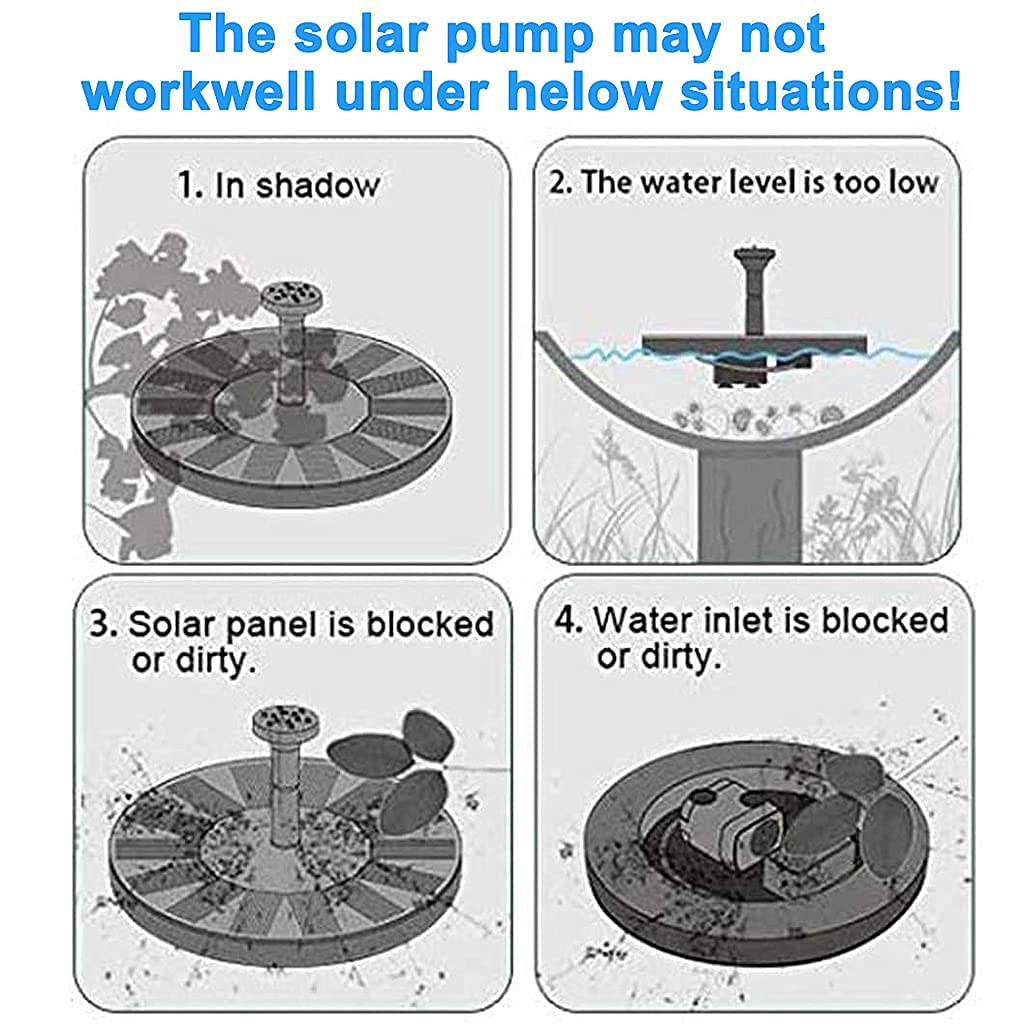 The solar pump may not workwell under helow situations!

1. In shadow

2. The water level is too low

3. Solar panel is blocked or dirty.

4. Water inlet is blocked or dirty.