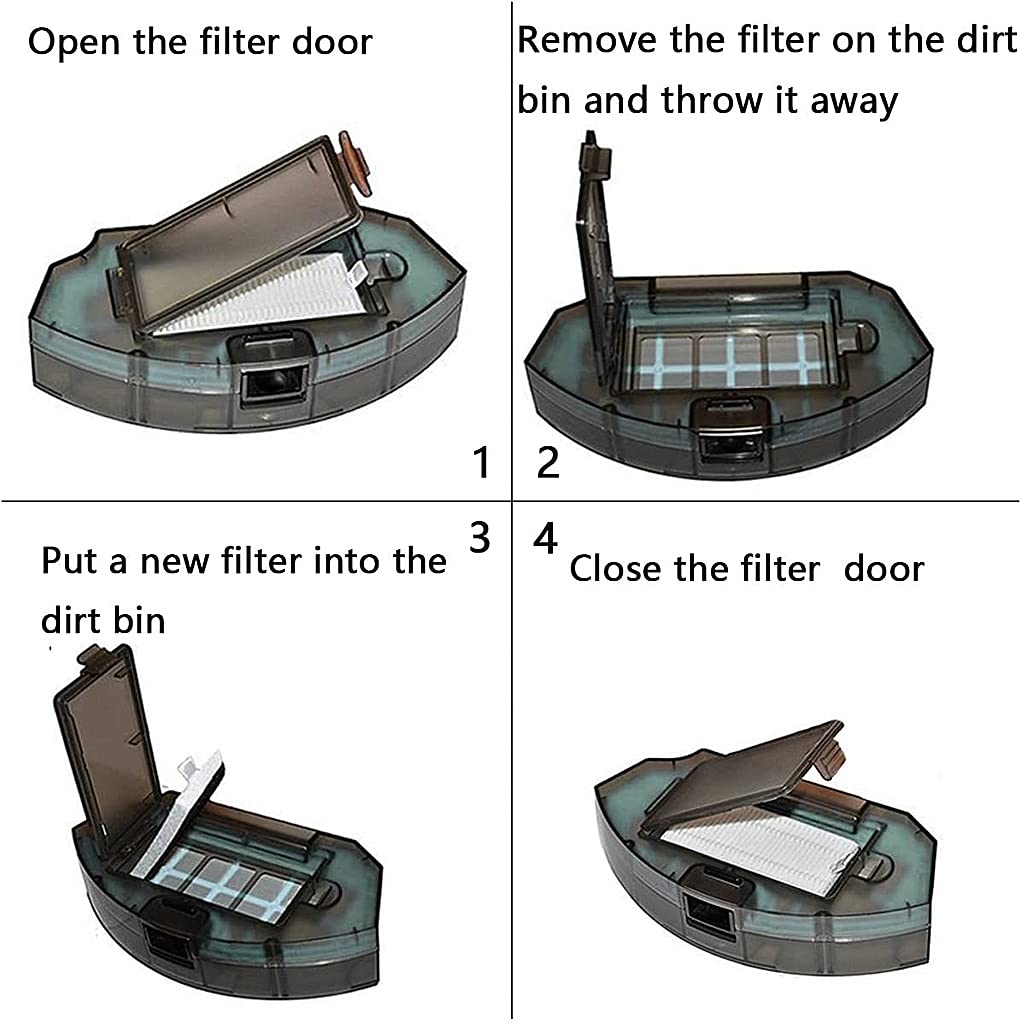 Open the filter door

1

Remove the filter on the dirt bin and throw it away

2

3

Put a new filter into the dirt bin

4

Close the filter door