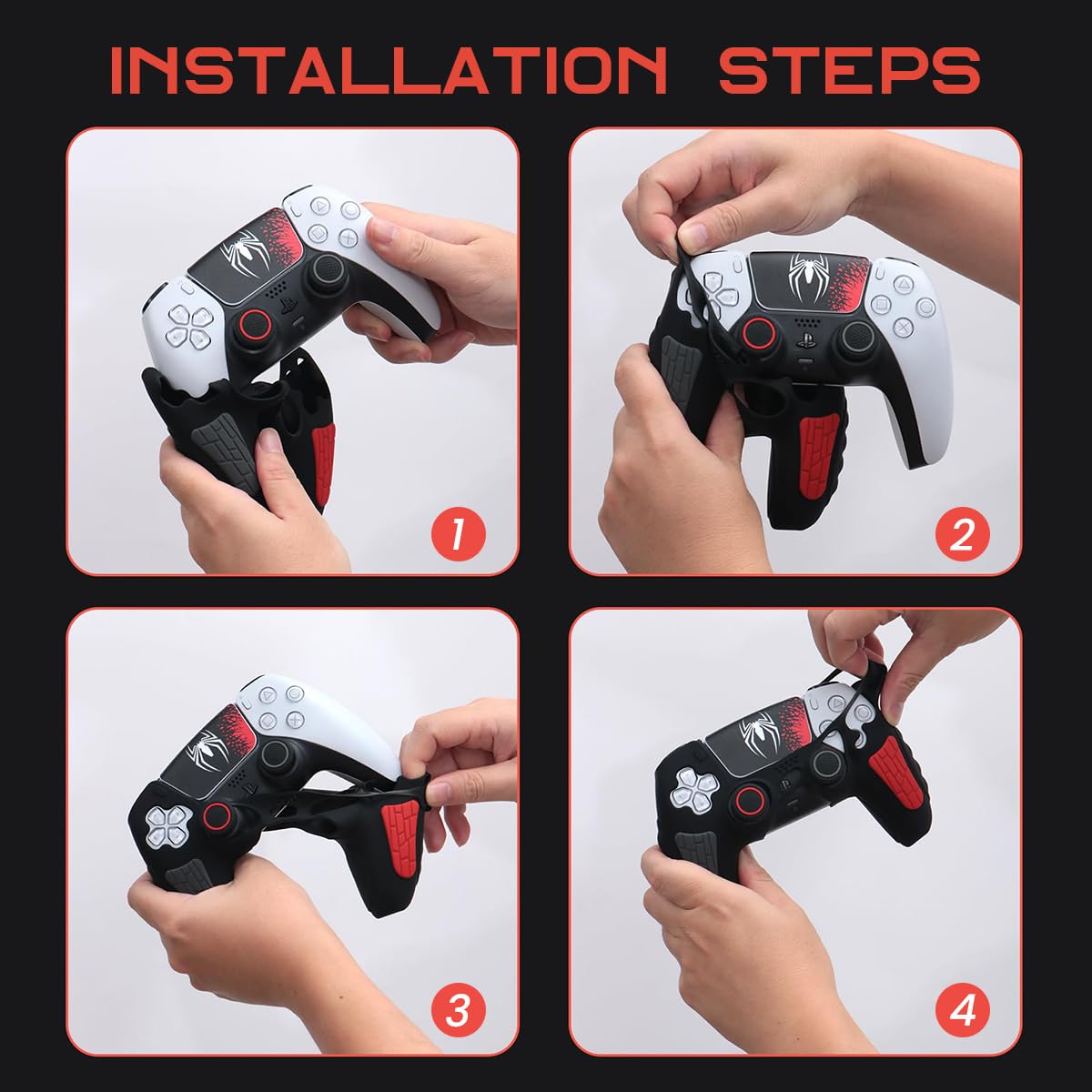 INSTALLATION STEPS

1

2

3

4