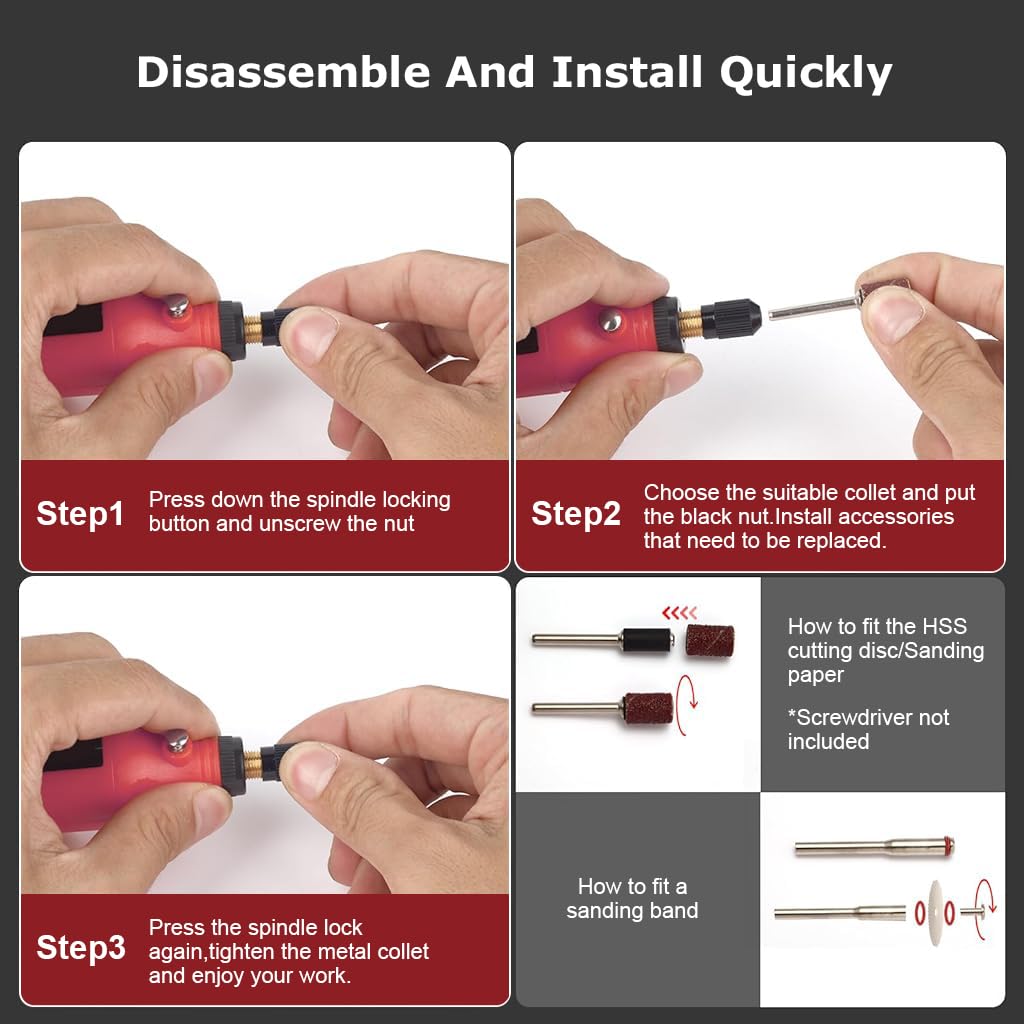 Disassemble And Install Quickly

Step1 Press down the spindle locking button and unscrew the nut

Step2 Choose the suitable collet and put the black nut.Install accessories that need to be replaced.

Step3 Press the spindle lock again,tighten the metal collet and enjoy your work.

How to fit the HSS cutting disc/Sanding paper

*Screwdriver not included

How to fit a sanding band