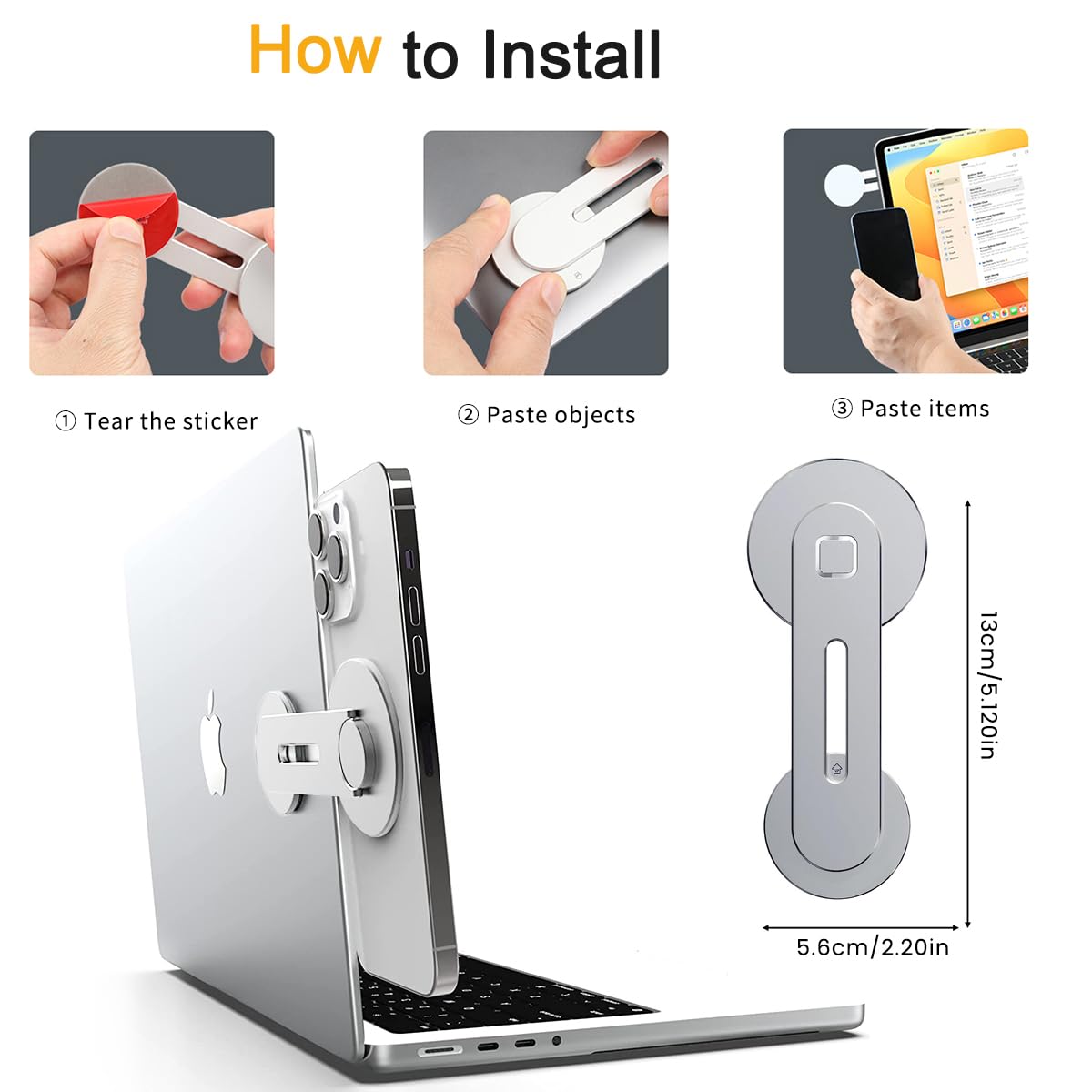 How to Install

① Tear the sticker

② Paste objects

③ Paste items

13cm/5.120in

5.6cm/2.20in