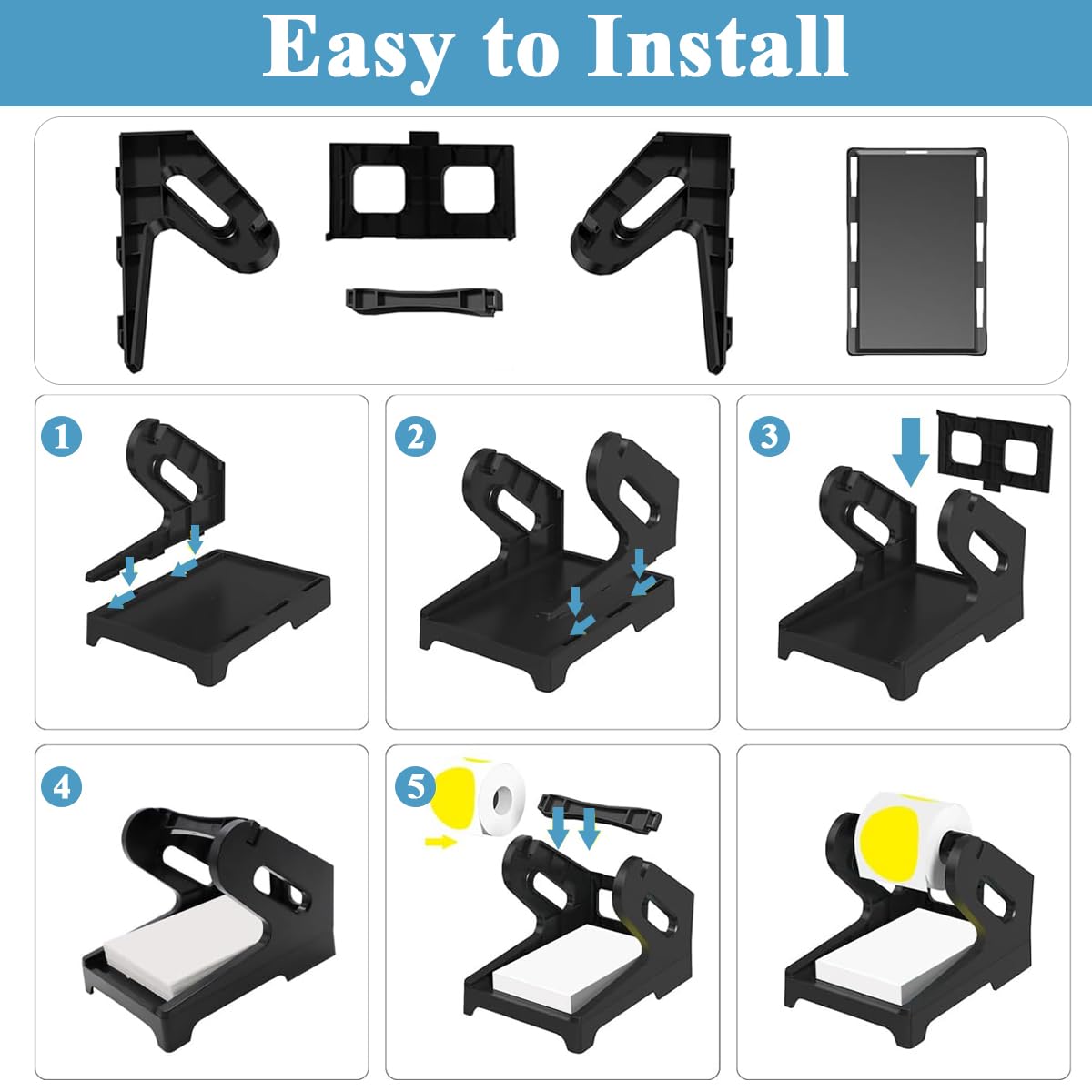 Easy to Install

1

2

3

4

5