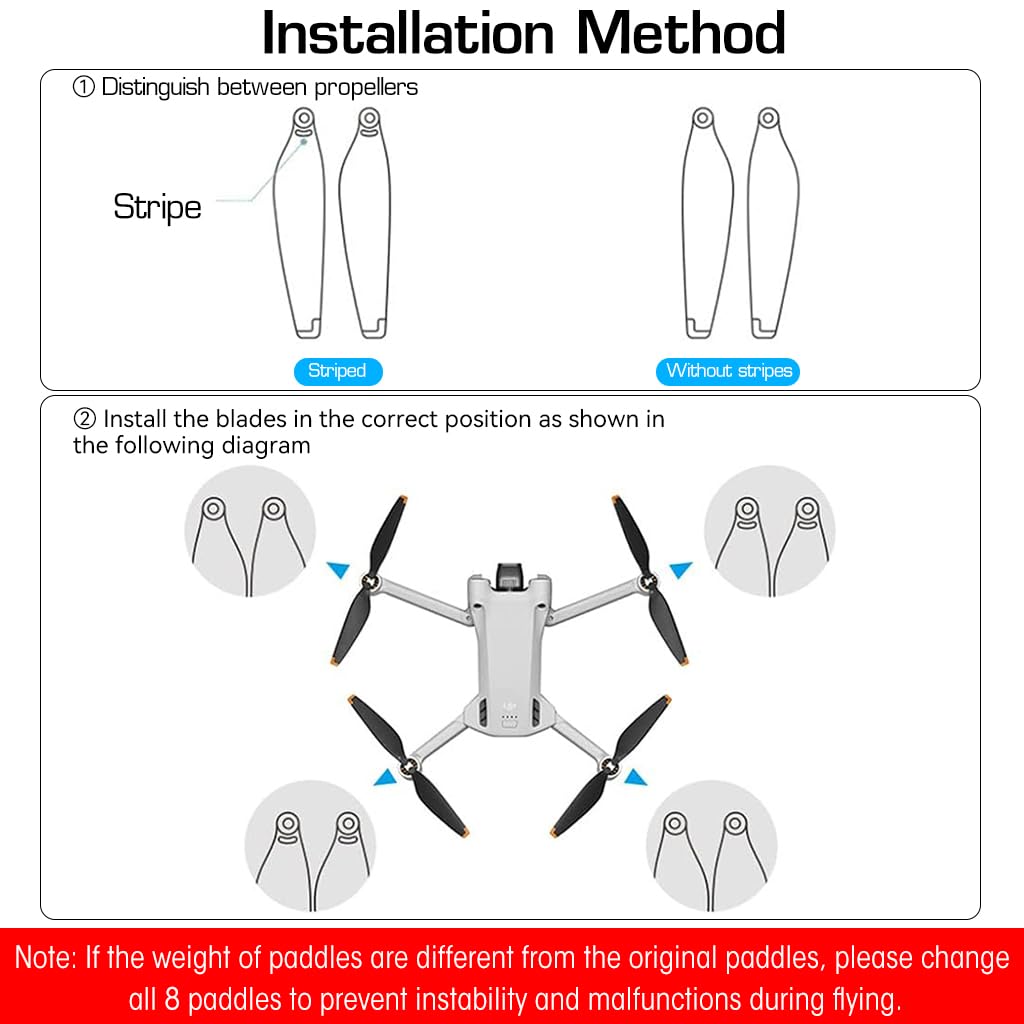 Installation Method

① Distinguish between propellers

Stripe

Striped

Without stripes

② Install the blades in the correct position as shown in the following diagram

Note: If the weight of paddles are different from the original paddles, please change all 8 paddles to prevent instability and malfunctions during flying.