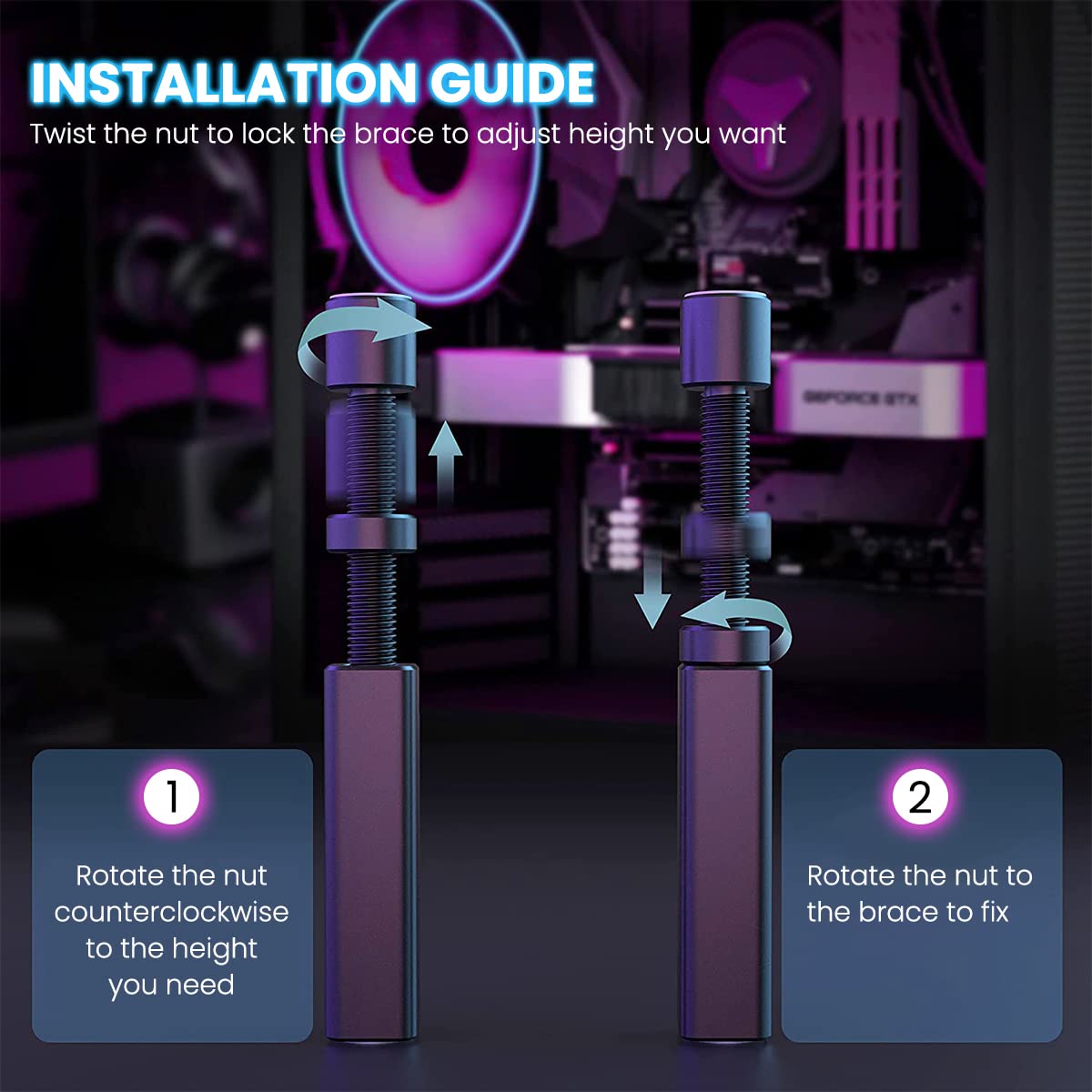 INSTALLATION GUIDE
Twist the nut to lock the brace to adjust height you want

GEFORCE GTX

1
Rotate the nut counterclockwise to the height you need

2
Rotate the nut to the brace to fix