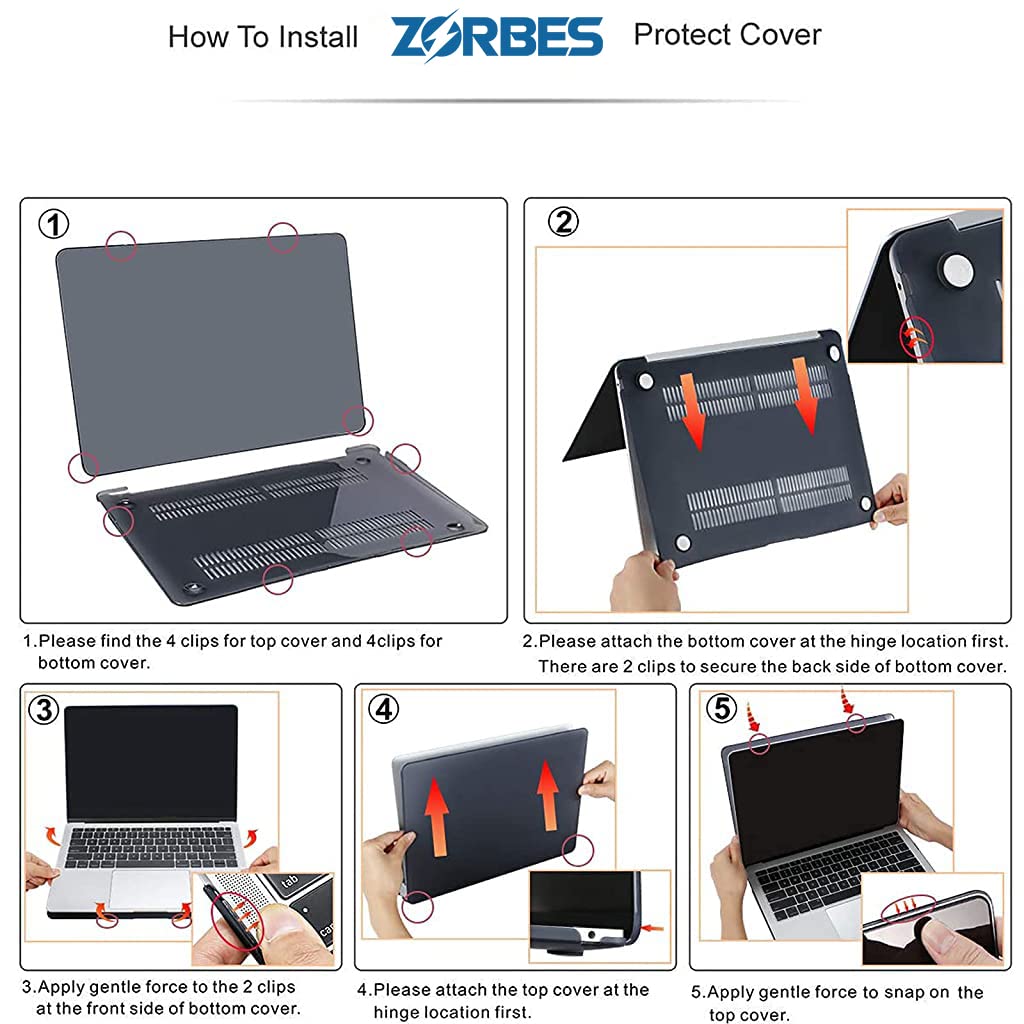 How To Install ZORBES Protect Cover

①

1.Please find the 4 clips for top cover and 4clips for bottom cover.

②

2.Please attach the bottom cover at the hinge location first. There are 2 clips to secure the back side of bottom cover.

③

tab

ca

3.Apply gentle force to the 2 clips at the front side of bottom cover.

④

4.Please attach the top cover at the hinge location first.

⑤

5.Apply gentle force to snap on the top cover.