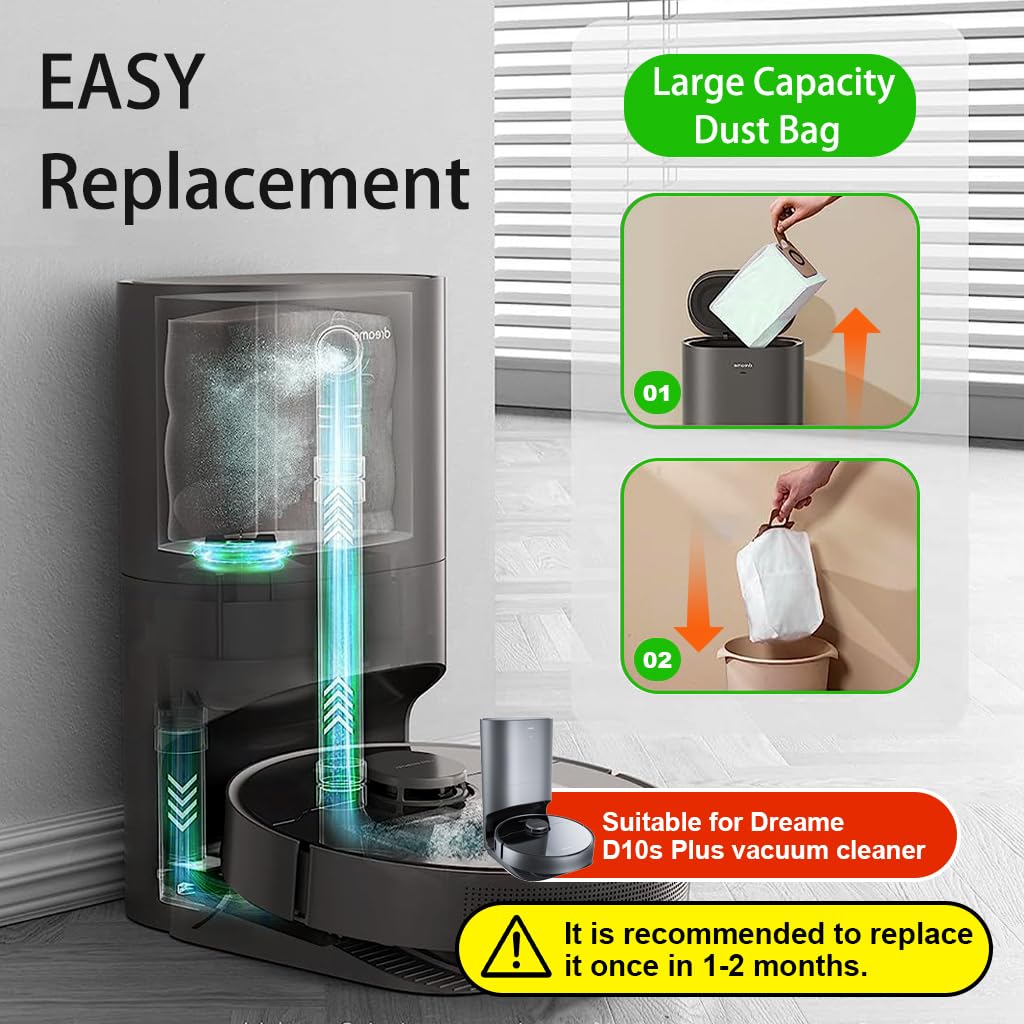 EASY Replacement

Large Capacity Dust Bag

dreame

01

02

Suitable for Dreame D10s Plus vacuum cleaner

It is recommended to replace it once in 1-2 months.