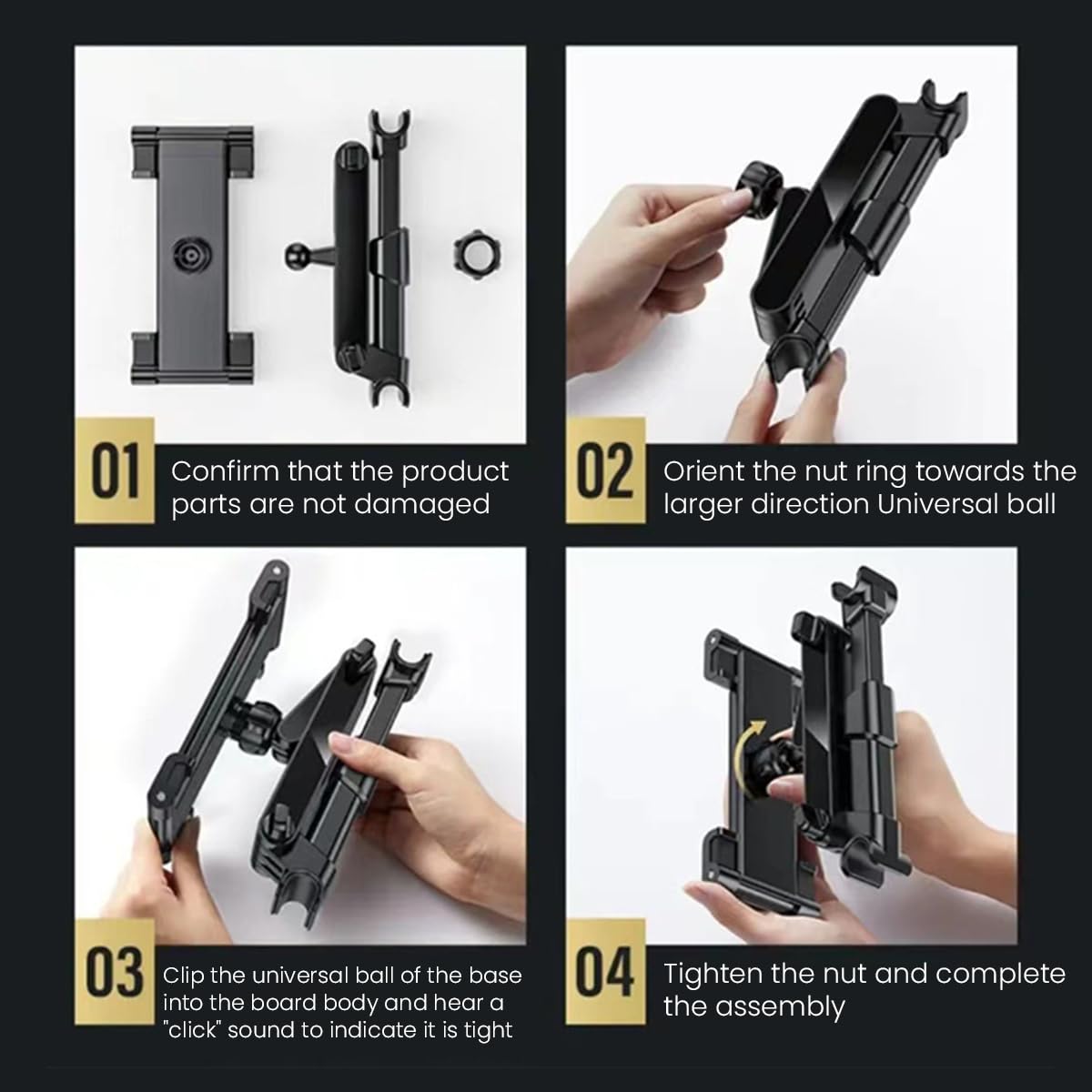 01 Confirm that the product parts are not damaged

02 Orient the nut ring towards the larger direction Universal ball

03 Clip the universal ball of the base into the board body and hear a "click" sound to indicate it is tight

04 Tighten the nut and complete the assembly