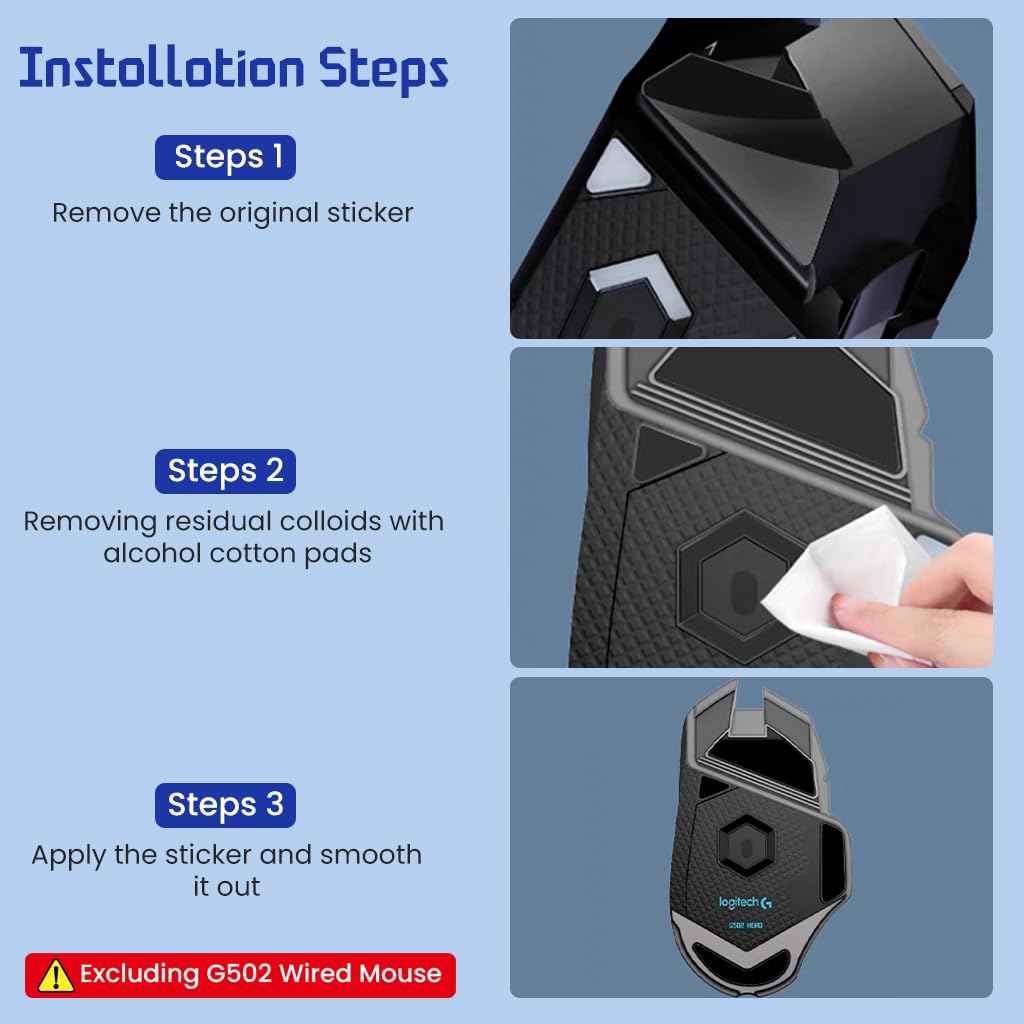 Instollotion Steps

Steps 1

Remove the original sticker

Steps 2

Removing residual colloids with alcohol cotton pads

Steps 3

Apply the sticker and smooth it out

Excluding G502 Wired Mouse

logitech G

G502 HERO