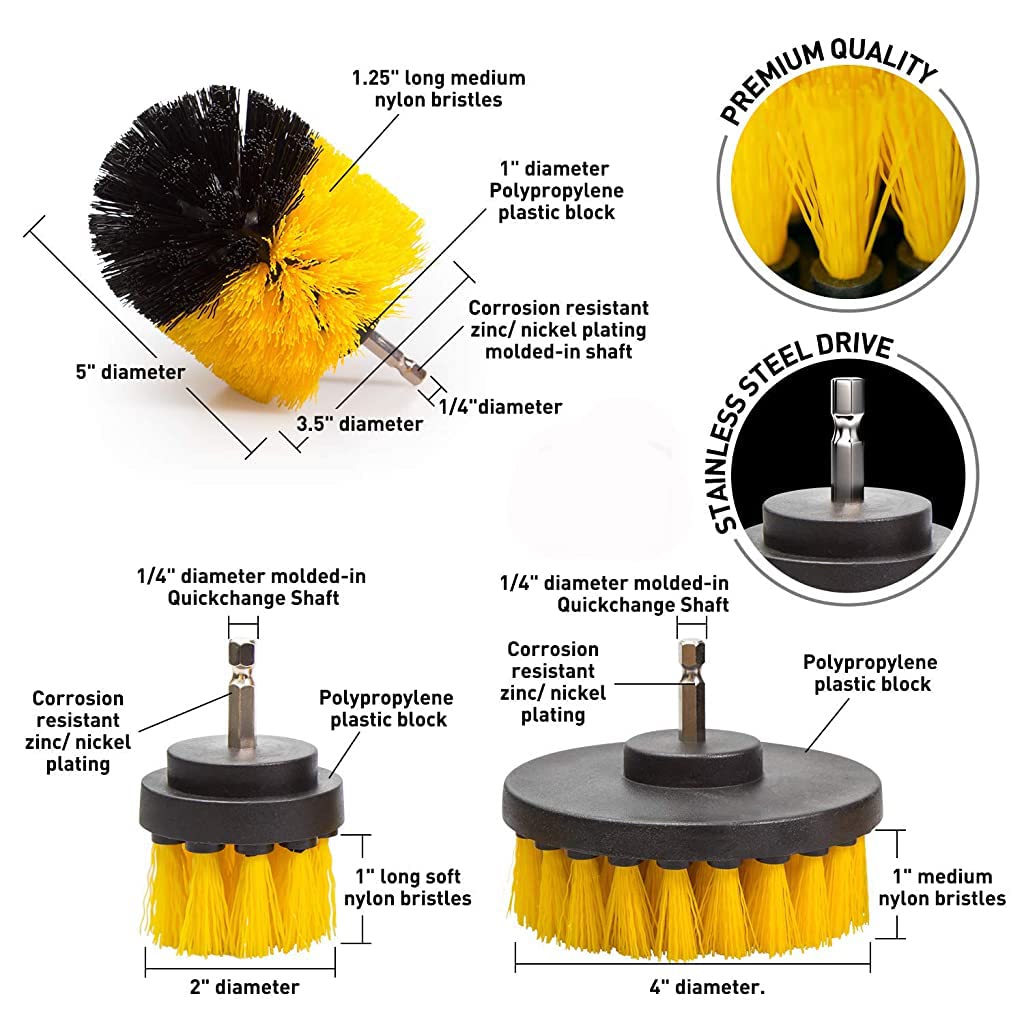 1.25" long medium nylon bristles

1" diameter Polypropylene plastic block

Corrosion resistant zinc/ nickel plating molded-in shaft

5" diameter

3.5" diameter

1/4"diameter

PREMIUM QUALITY

STAINLESS STEEL DRIVE

1/4" diameter molded-in Quickchange Shaft

Corrosion resistant zinc/ nickel plating

Polypropylene plastic block

1" long soft nylon bristles

2" diameter

1/4" diameter molded-in Quickchange Shaft

Corrosion resistant zinc/ nickel plating

Polypropylene plastic block

1" medium nylon bristles

4" diameter.