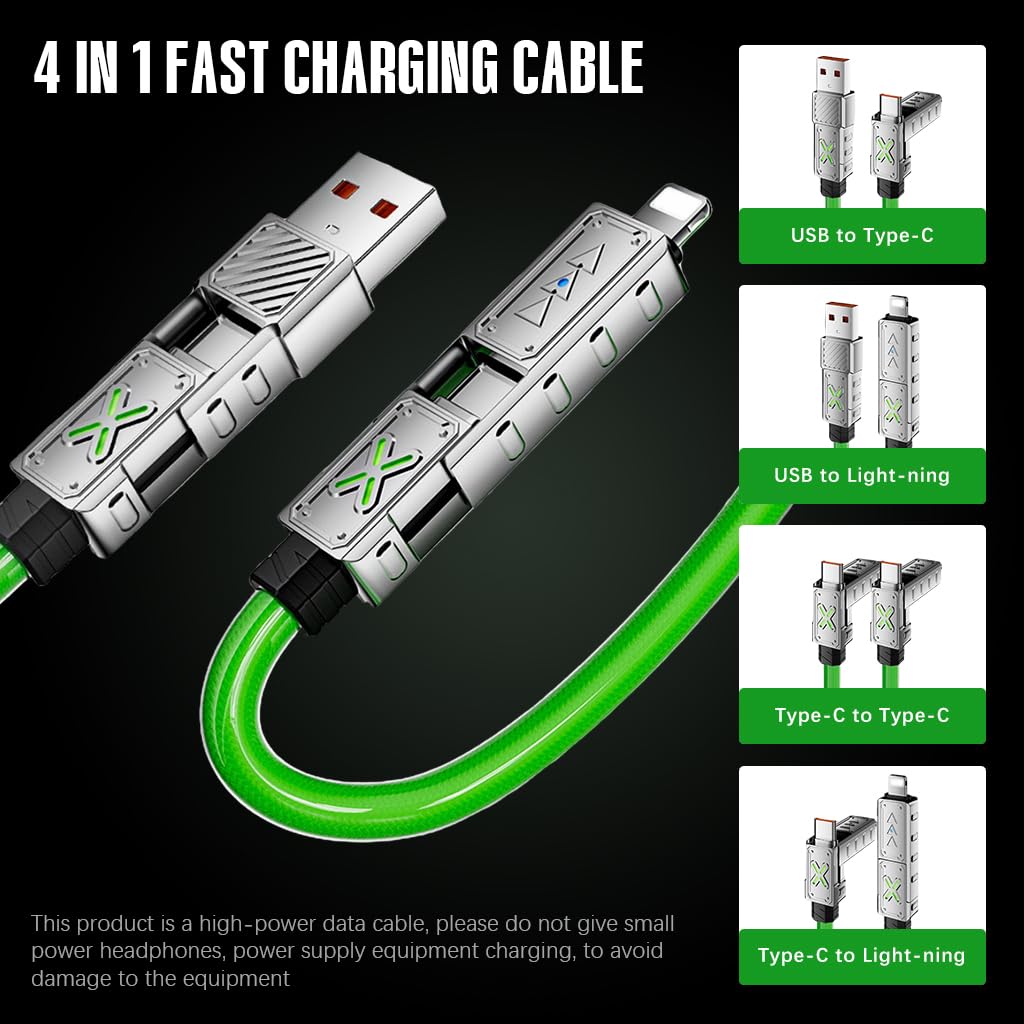 4 IN 1 FAST CHARGING CABLE

USB to Type-C

USB to Light-ning

Type-C to Type-C

Type-C to Light-ning

This product is a high-power data cable, please do not give small power headphones, power supply equipment charging, to avoid damage to the equipment