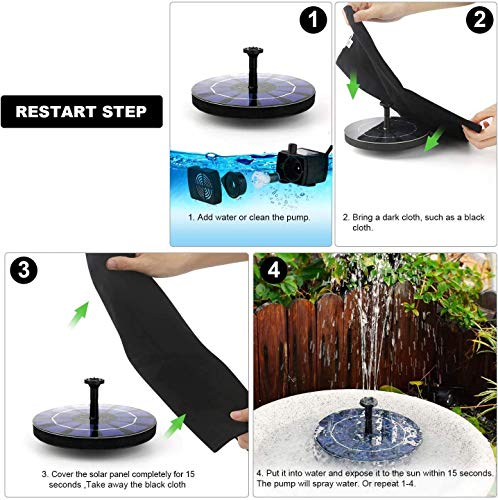 RESTART STEP

1

1. Add water or clean the pump.

2

2. Bring a dark cloth, such as a black cloth.

3

3. Cover the solar panel completely for 15 seconds ,Take away the black cloth

4

4. Put it into water and expose it to the sun within 15 seconds. The pump will spray water. Or repeat 1-4.