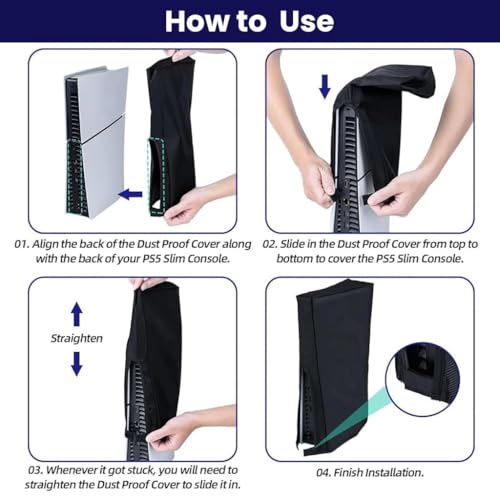 How to Use

01. Align the back of the Dust Proof Cover along with the back of your PS5 Slim Console.

02. Slide in the Dust Proof Cover from top to bottom to cover the PS5 Slim Console.

Straighten

03. Whenever it got stuck, you will need to straighten the Dust Proof Cover to slide it in.

04. Finish Installation.