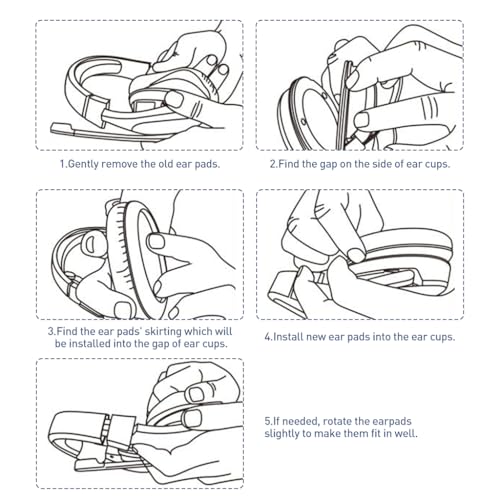 1.Gently remove the old ear pads.

2.Find the gap on the side of ear cups.

3.Find the ear pads' skirting which will be installed into the gap of ear cups.

4.Install new ear pads into the ear cups.

5.If needed, rotate the earpads slightly to make them fit in well.