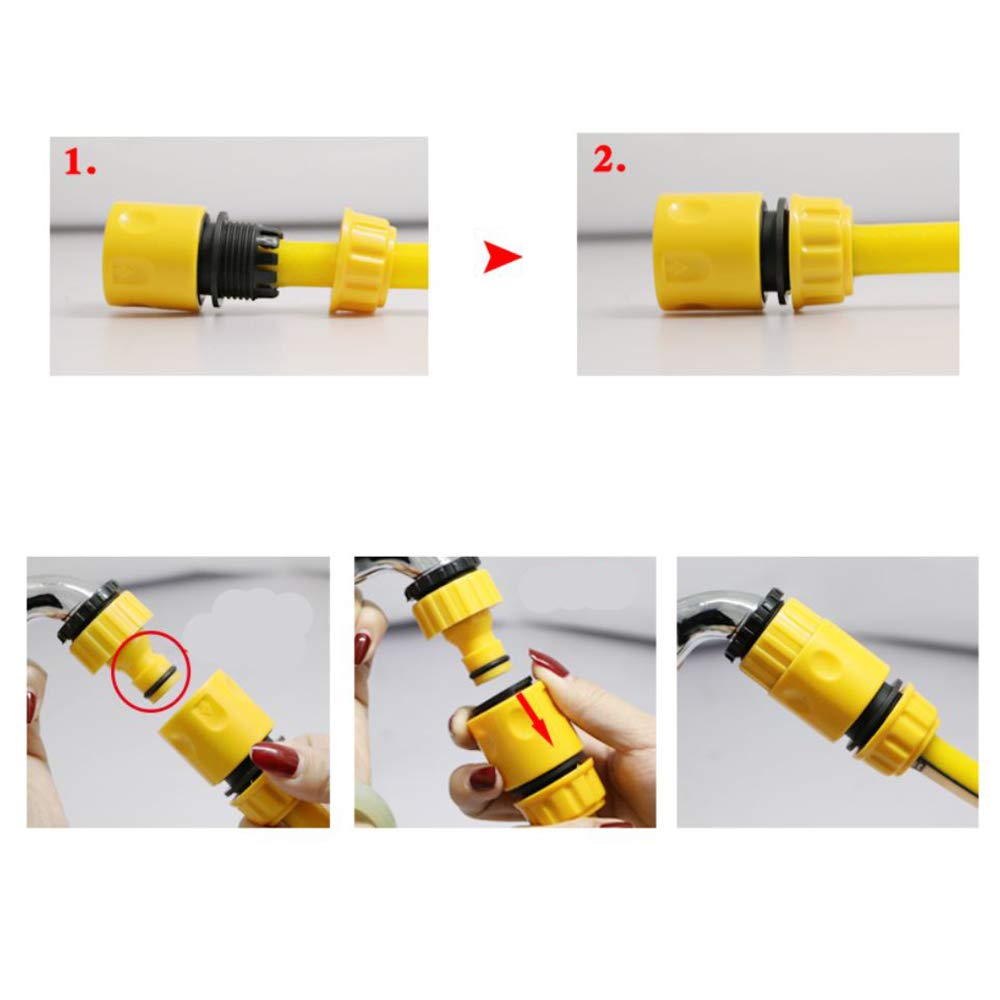 1.

2.