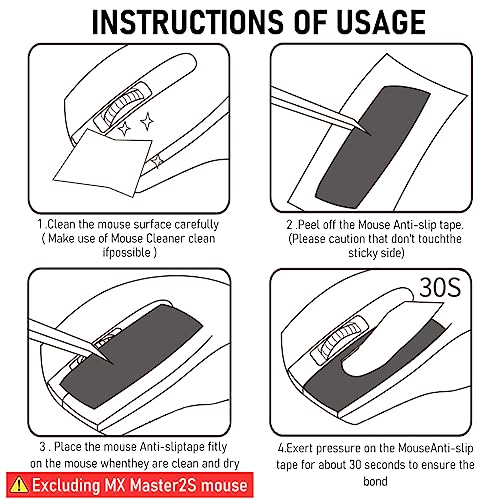 INSTRUCTIONS OF USAGE

1.Clean the mouse surface carefully ( Make use of Mouse Cleaner clean ifpossible )

2 .Peel off the Mouse Anti-slip tape. (Please caution that don't touchthe sticky side)

30S

3 . Place the mouse Anti-sliptape fitly on the mouse whenthey are clean and dry

4.Exert pressure on the MouseAnti-slip tape for about 30 seconds to ensure the bond

Excluding MX Master2S mouse