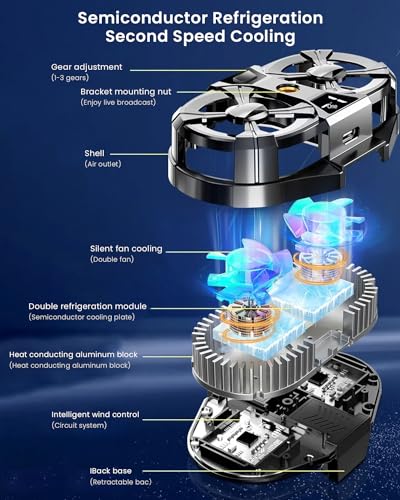 Semiconductor Refrigeration
Second Speed Cooling

Gear adjustment
(1-3 gears)

Bracket mounting nut
(Enjoy live broadcast)

Shell
(Air outlet)

Silent fan cooling
(Double fan)

Double refrigeration module
(Semiconductor cooling plate)

Heat conducting aluminum block
(Heat conducting aluminum block)

Intelligent wind control
(Circuit system)

IBack base
(Retractable bac)