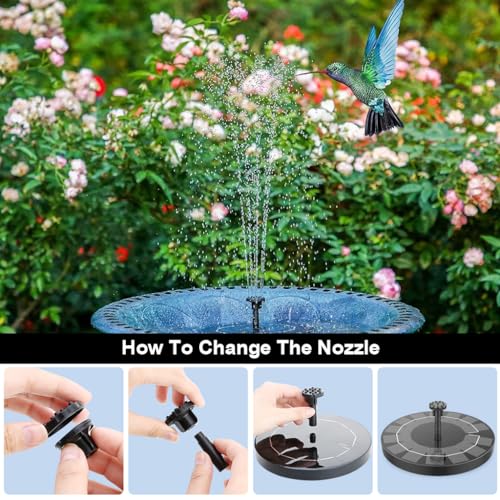 How To Change The Nozzle