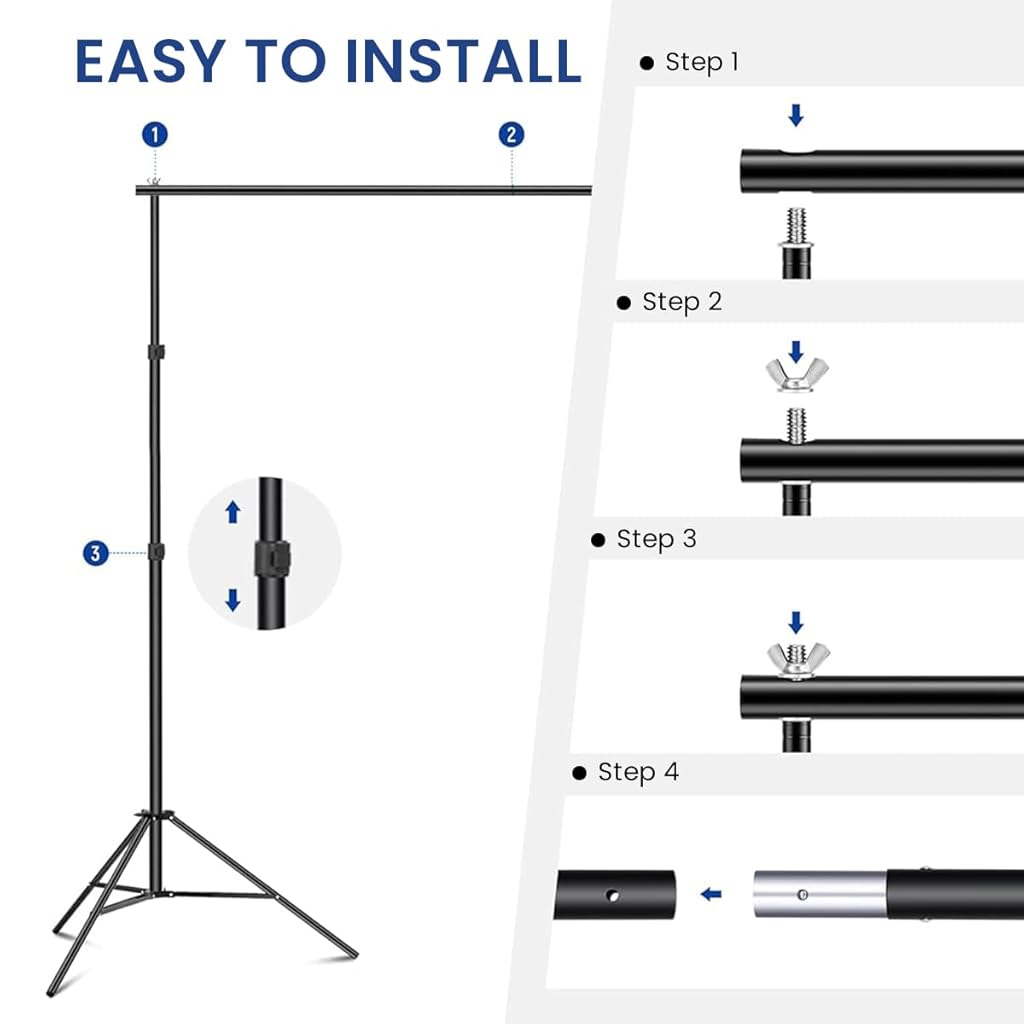 EASY TO INSTALL

1

2

3

Step 1

Step 2

Step 3

Step 4