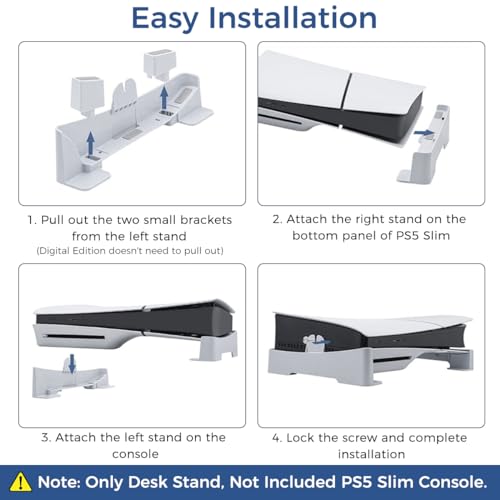 Easy Installation

1. Pull out the two small brackets from the left stand
(Digital Edition doesn't need to pull out)

2. Attach the right stand on the bottom panel of PS5 Slim

3. Attach the left stand on the console

4. Lock the screw and complete installation

Note: Only Desk Stand, Not Included PS5 Slim Console.